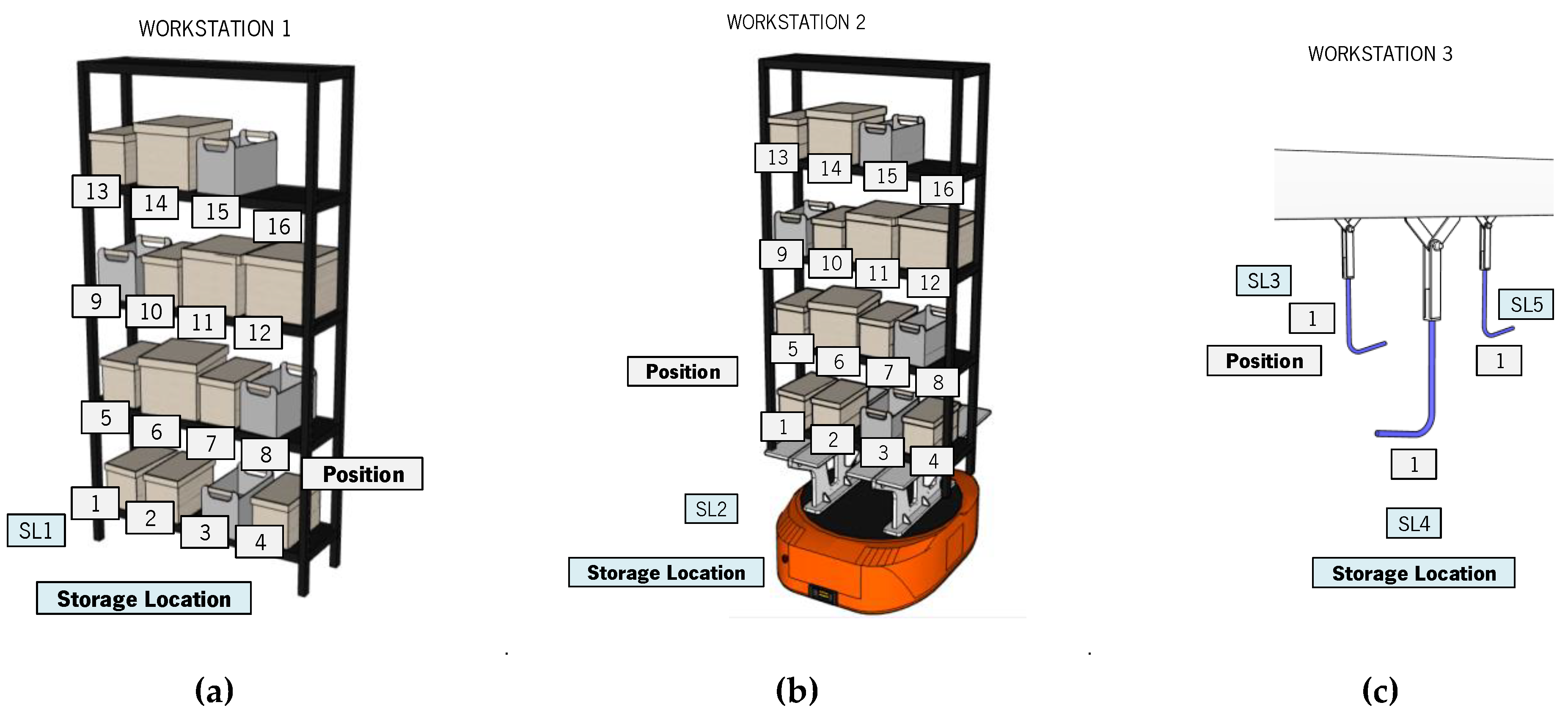 WORKSTATION 1

13
14
15
16
9
10
11
12
5
6
7
8
Position
1
2
3
4
SL1
Storage Location

(a)

WORKSTATION 2

13
14
15
16
9
10
11
12
5
6
7
8
Position
1
2
3
4
SL2
Storage Location

(b)

WORKSTATION 3

SL3
1
Position
SL5
1
1
SL4
Storage Location

(c)