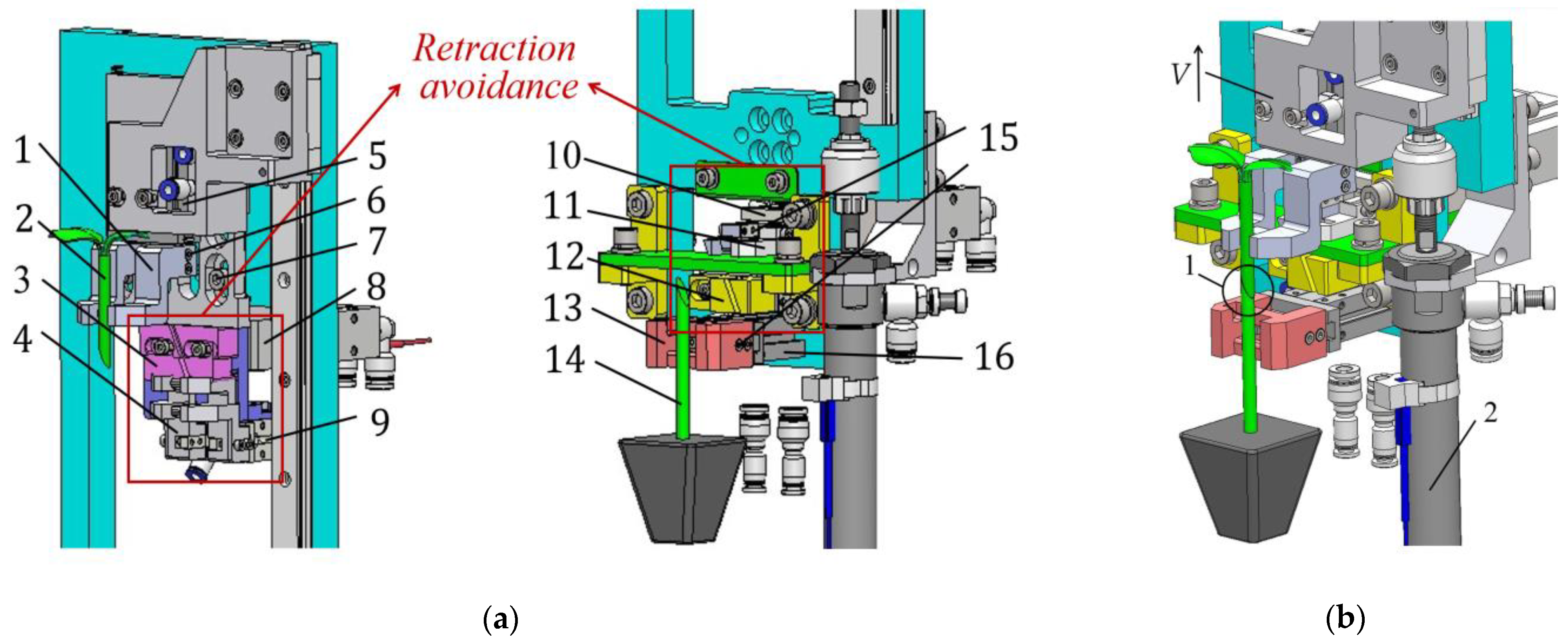 Retraction avoidance

1
2
3
4
5
6
7
8
9

10
11
12
13
14
15
16

V

1
2

(a)

(b)