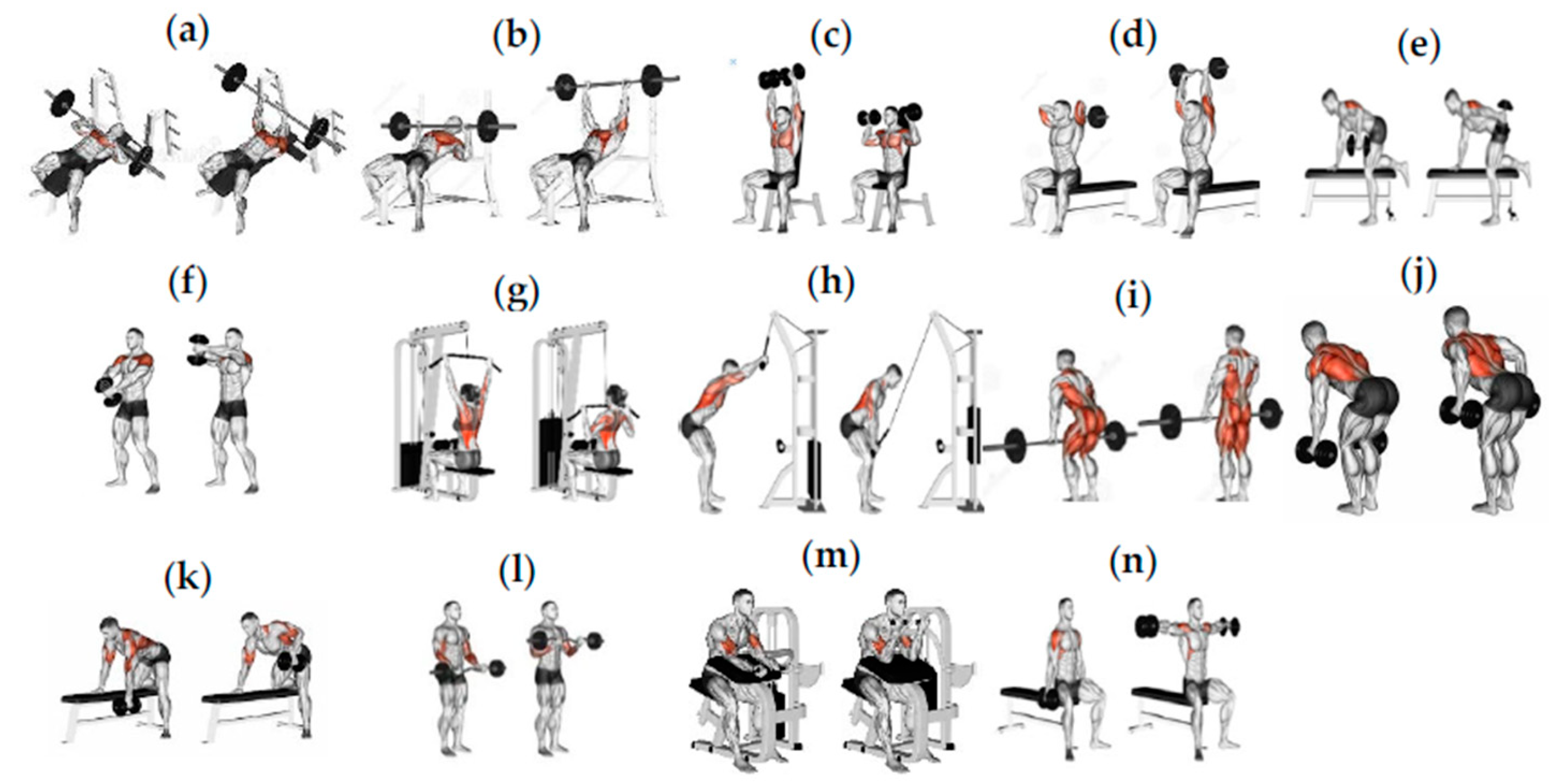 (a) (b) (c) (d) (e)

(f) (g) (h) (i) (j)

(k) (l) (m) (n)