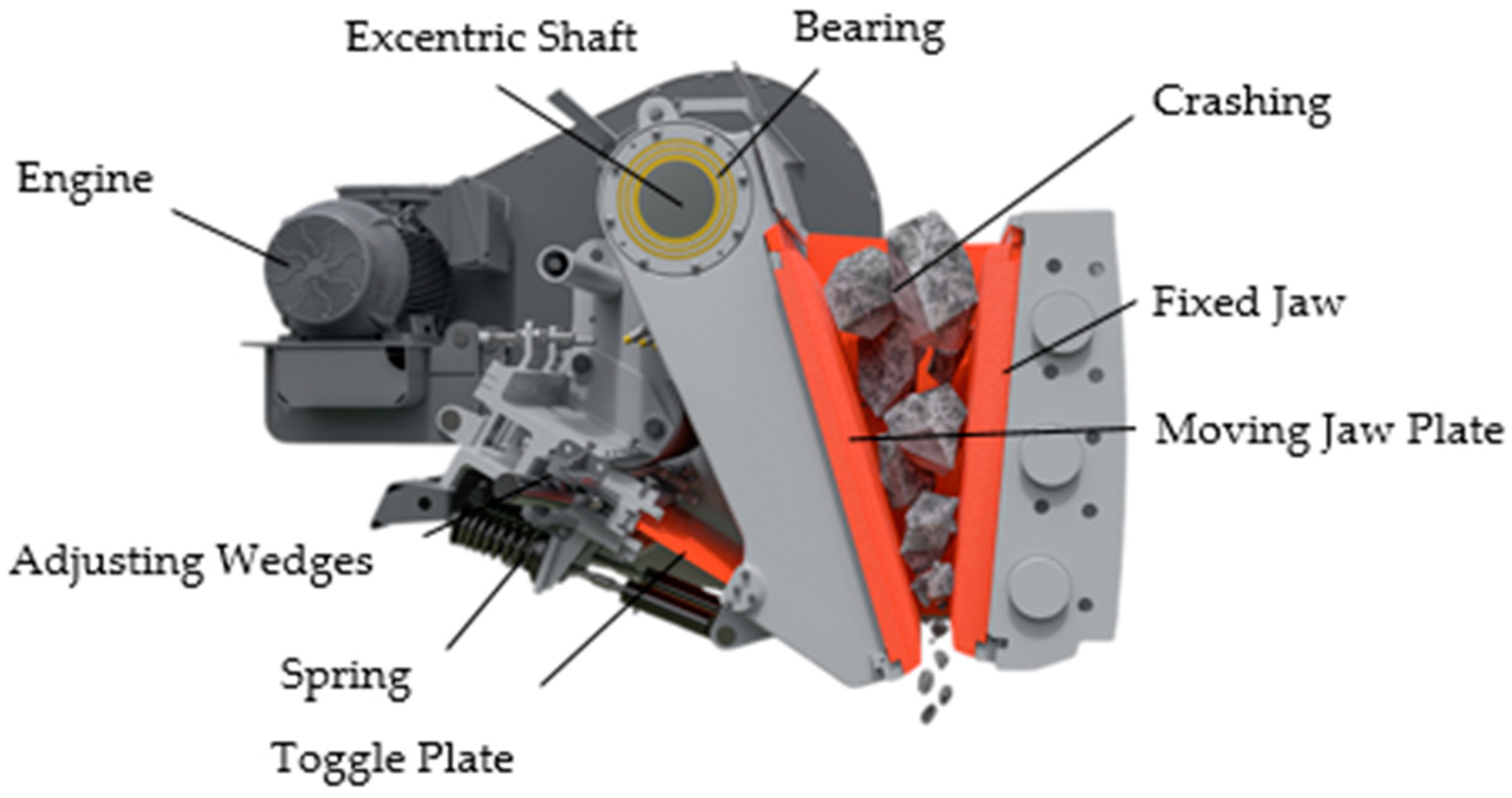 Excentric Shaft
Bearing
Crashing
Engine
Fixed Jaw
Moving Jaw Plate
Adjusting Wedges
Spring
Toggle Plate