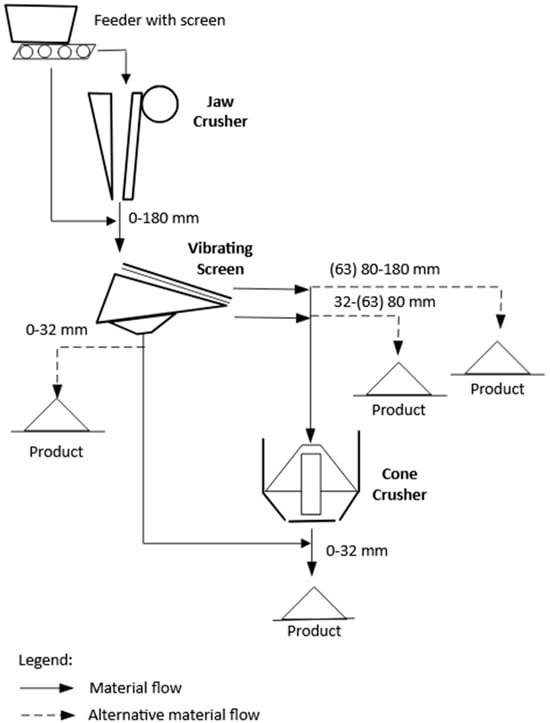 Feeder with screen

Jaw Crusher

0-180 mm

Vibrating Screen

(63) 80-180 mm

32-(63) 80 mm

0-32 mm

Product

Product

Product

Cone Crusher

0-32 mm

Product

Legend:

Material flow

Alternative material flow