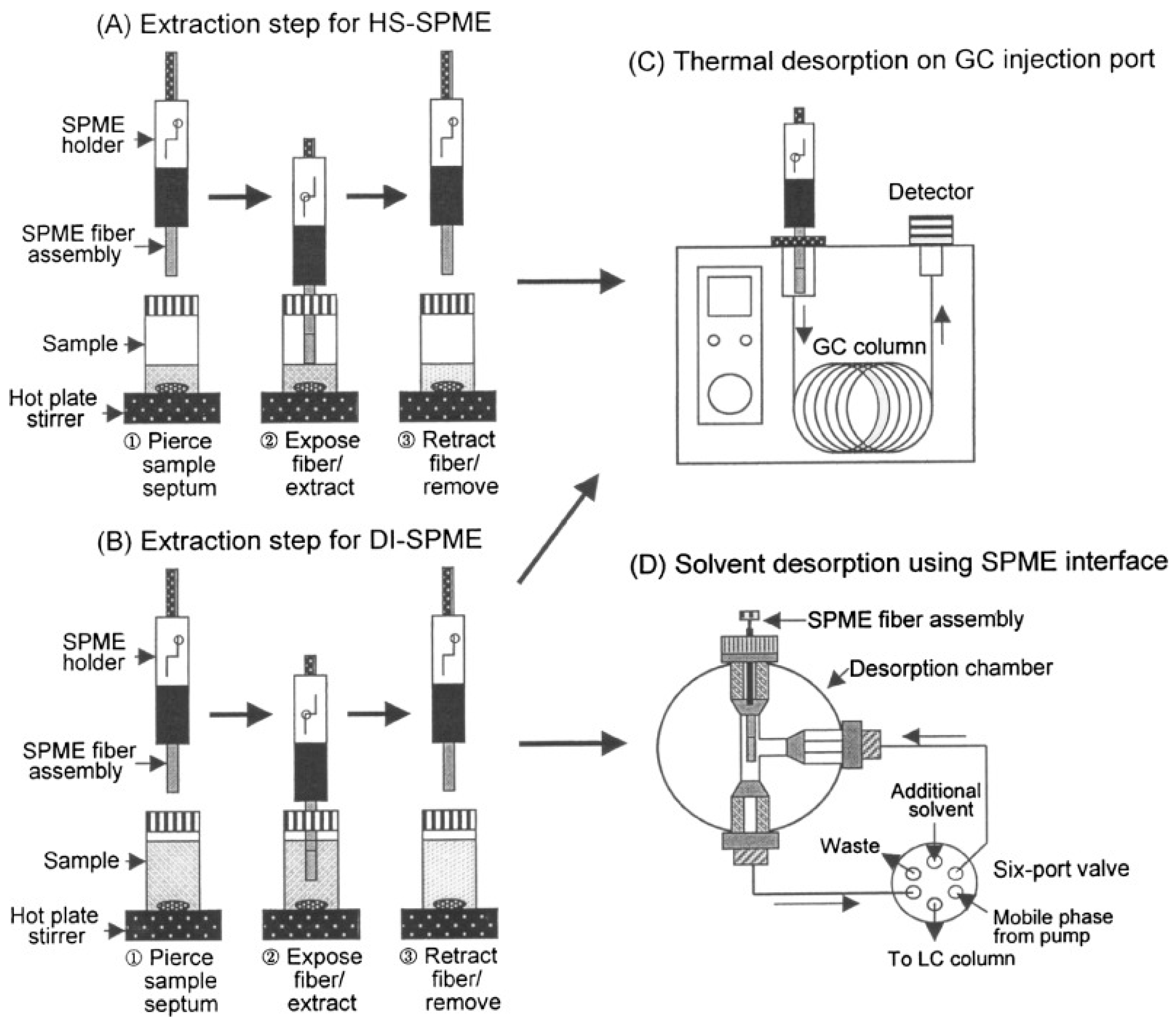 (A) Extraction step for HS-SPME

SPME holder

SPME fiber assembly

Sample

Hot plate stirrer

① Pierce sample septum

② Expose fiber/ extract

③ Retract fiber/ remove

(B) Extraction step for DI-SPME

SPME holder

SPME fiber assembly

Sample

Hot plate stirrer

① Pierce sample septum

② Expose fiber/ extract

③ Retract fiber/ remove

(C) Thermal desorption on GC injection port

Detector

GC column

(D) Solvent desorption using SPME interface

SPME fiber assembly

Desorption chamber

Additional solvent

Waste

Six-port valve

Mobile phase from pump

To LC column