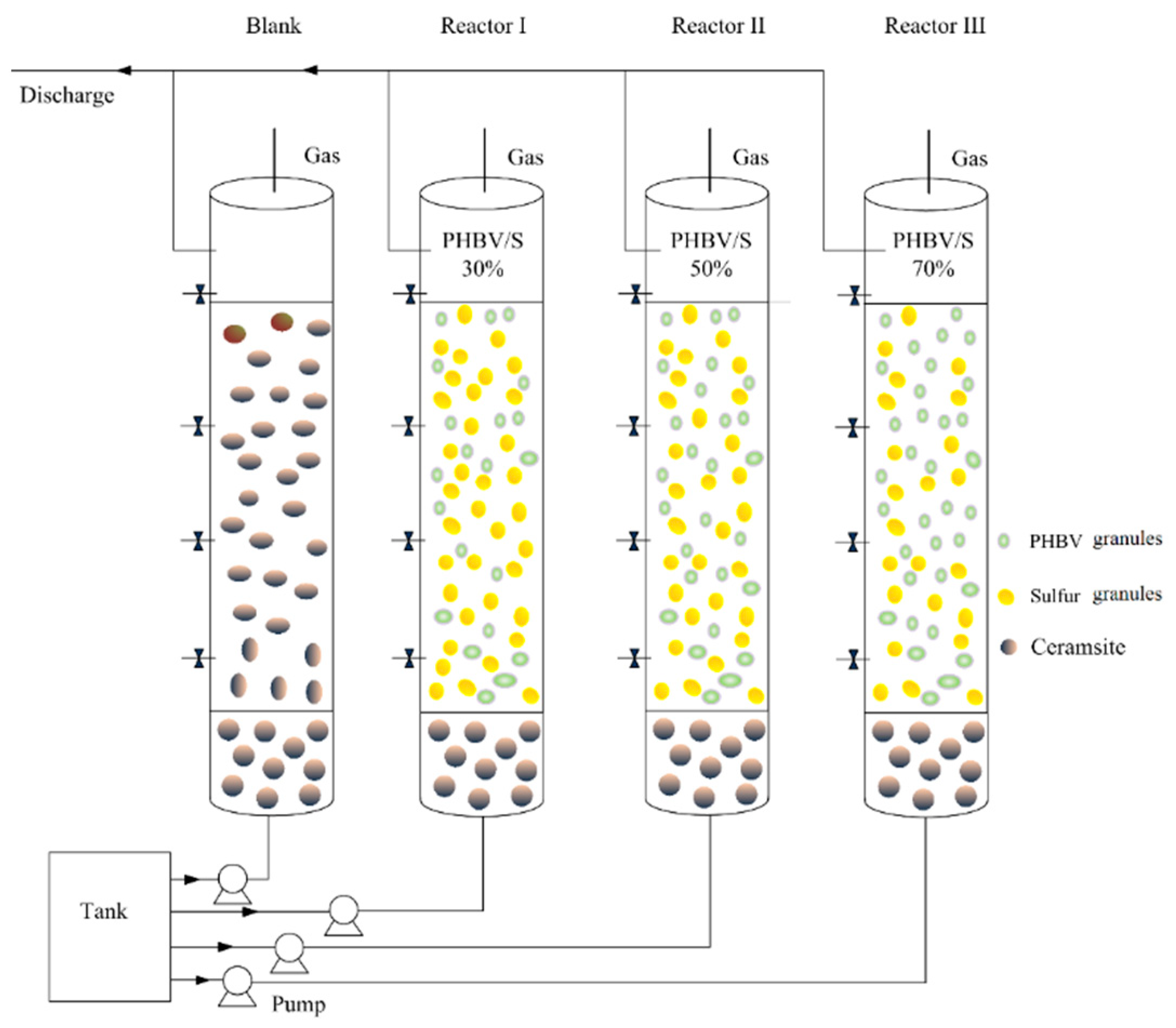 Blank Reactor I Reactor II Reactor III

Discharge

Gas Gas Gas Gas

PHBV/S 30%

PHBV/S 50%

PHBV/S 70%

PHBV granules

Sulfur granules

Ceramsite

Tank

Pump