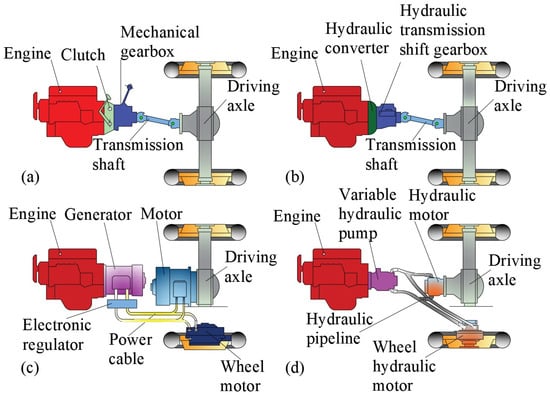 Engine
Clutch
Mechanical gearbox
Driving axle
Transmission shaft
(a)

Engine
Hydraulic converter
Hydraulic transmission shift gearbox
Driving axle
Transmission shaft
(b)

Engine
Generator
Motor
Driving axle
Electronic regulator
Power cable
Wheel motor
(c)

Engine
Variable hydraulic pump
Hydraulic motor
Driving axle
Hydraulic pipeline
Wheel hydraulic motor
(d)