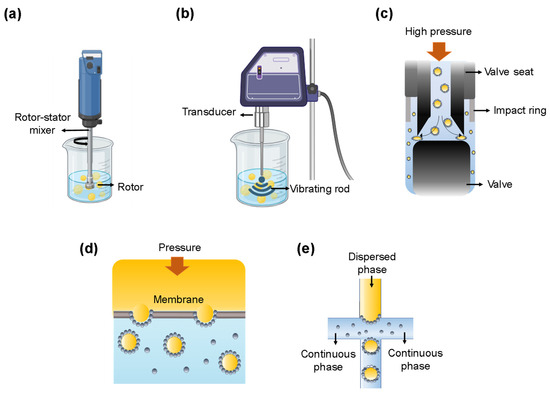 (a)

Rotor-stator mixer

Rotor

(b)

Transducer

Vibrating rod

(c)

High pressure

Valve seat

Impact ring

Valve

(d)

Pressure

Membrane

(e)

Dispersed phase

Continuous phase

Continuous phase