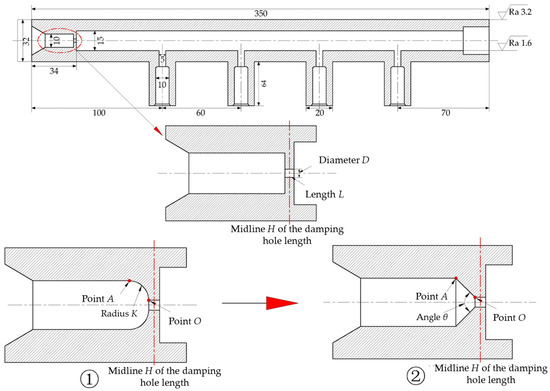 350

Ra 3.2

Ra 1.6

32

10

15

34

5

10

64

100

60

20

70

Diameter $D$

Length $L$

Midline $H$ of the damping hole length

Point $A$

Radius $K$

Point $O$

①

Midline $H$ of the damping hole length

Point $A$

Angle $\theta$

Point $O$

②

Midline $H$ of the damping hole length