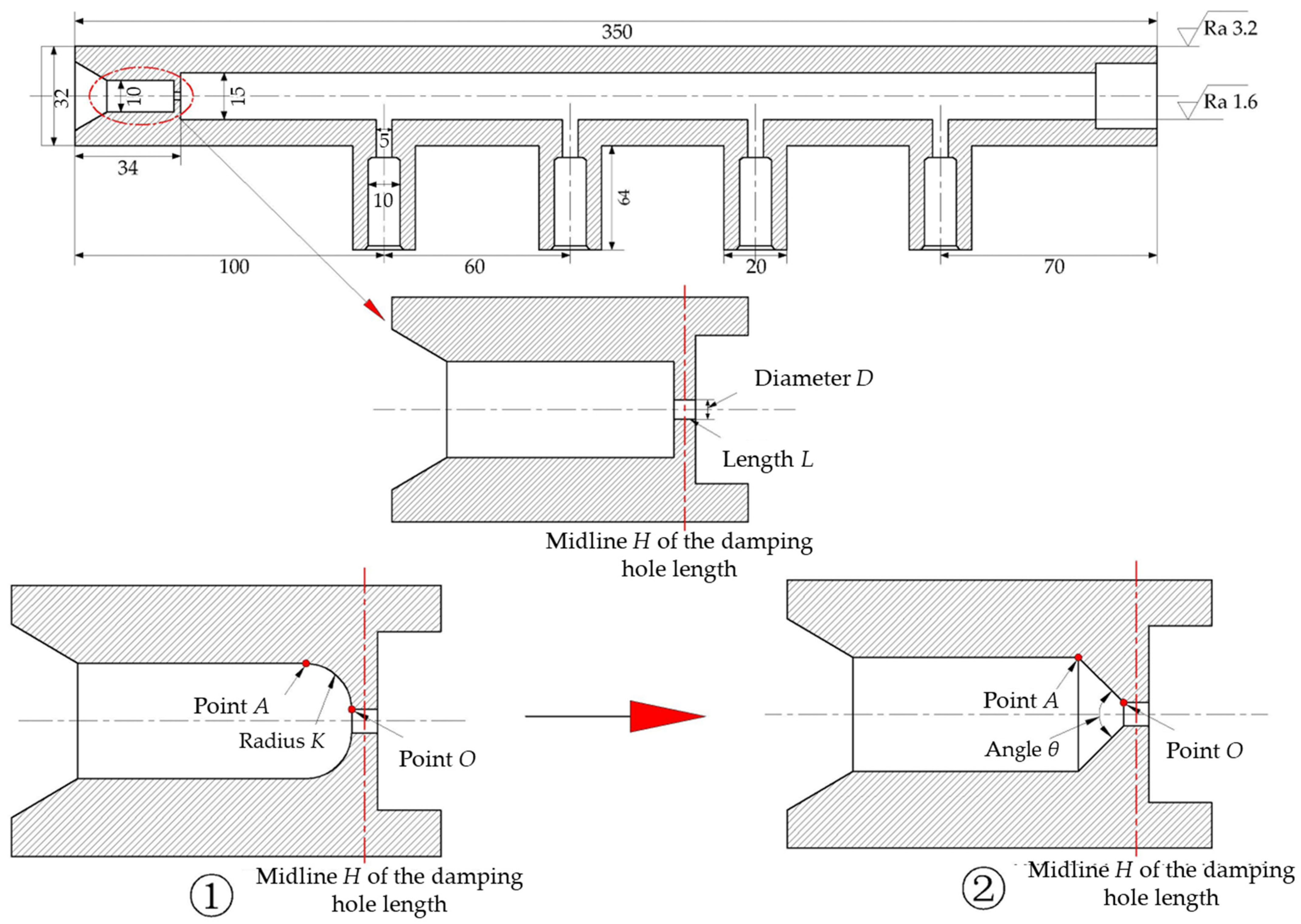 350

Ra 3.2

Ra 1.6

32

10

15

5

34

10

64

100

60

20

70

Diameter $D$

Length $L$

Midline $H$ of the damping hole length

Point $A$

Radius $K$

Point $O$

① Midline $H$ of the damping hole length

Point $A$

Angle $\theta$

Point $O$

② Midline $H$ of the damping hole length