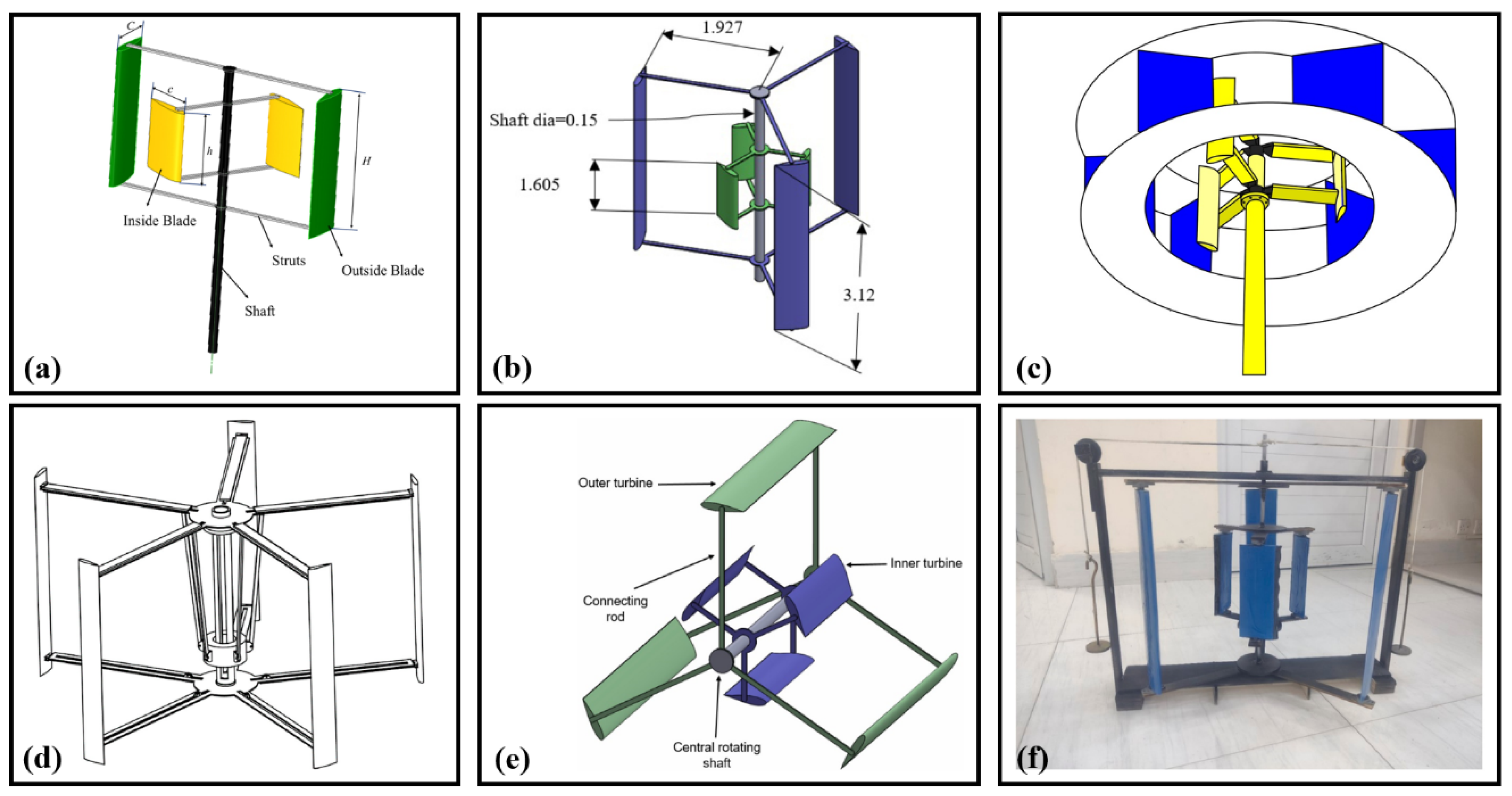 C

c

h

H

Inside Blade

Struts

Outside Blade

Shaft

(a)

1.927

Shaft dia=0.15

1.605

3.12

(b)

(c)

(d)

Outer turbine

Inner turbine

Connecting rod

Central rotating shaft

(e)

(f)