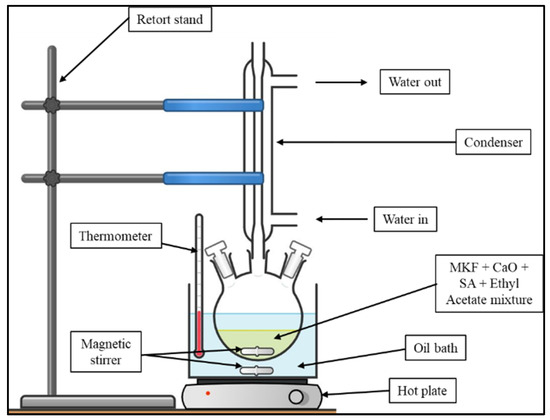 Retort stand

Water out

Condenser

Water in

Thermometer

MKF + CaO + SA + Ethyl Acetate mixture

Magnetic stirrer

Oil bath

Hot plate