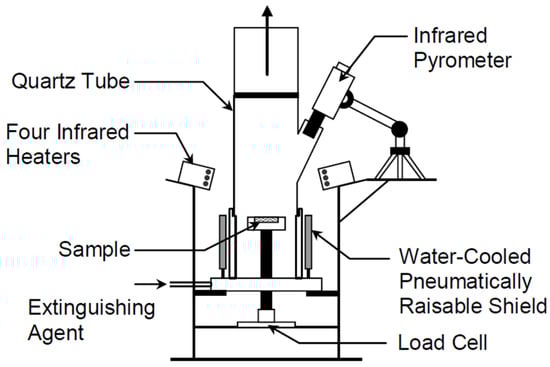 Infrared Pyrometer

Quartz Tube

Four Infrared Heaters

Sample

Water-Cooled Pneumatically Raisable Shield

Extinguishing Agent

Load Cell