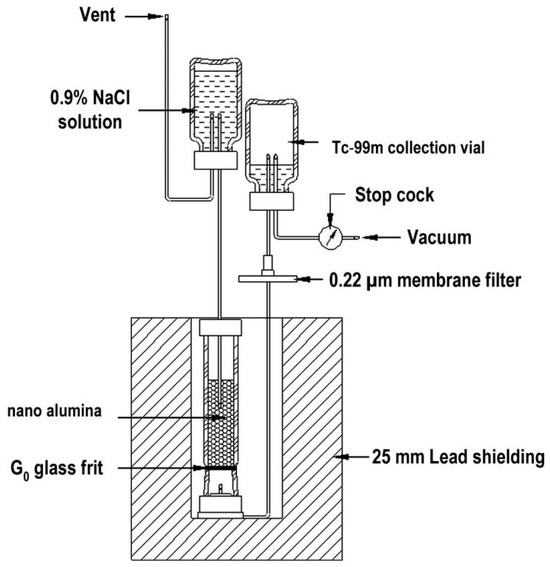 Vent

0.9% NaCl solution

Tc-99m collection vial

Stop cock

Vacuum

0.22 μm membrane filter

nano alumina

$G_0$ glass frit

25 mm Lead shielding