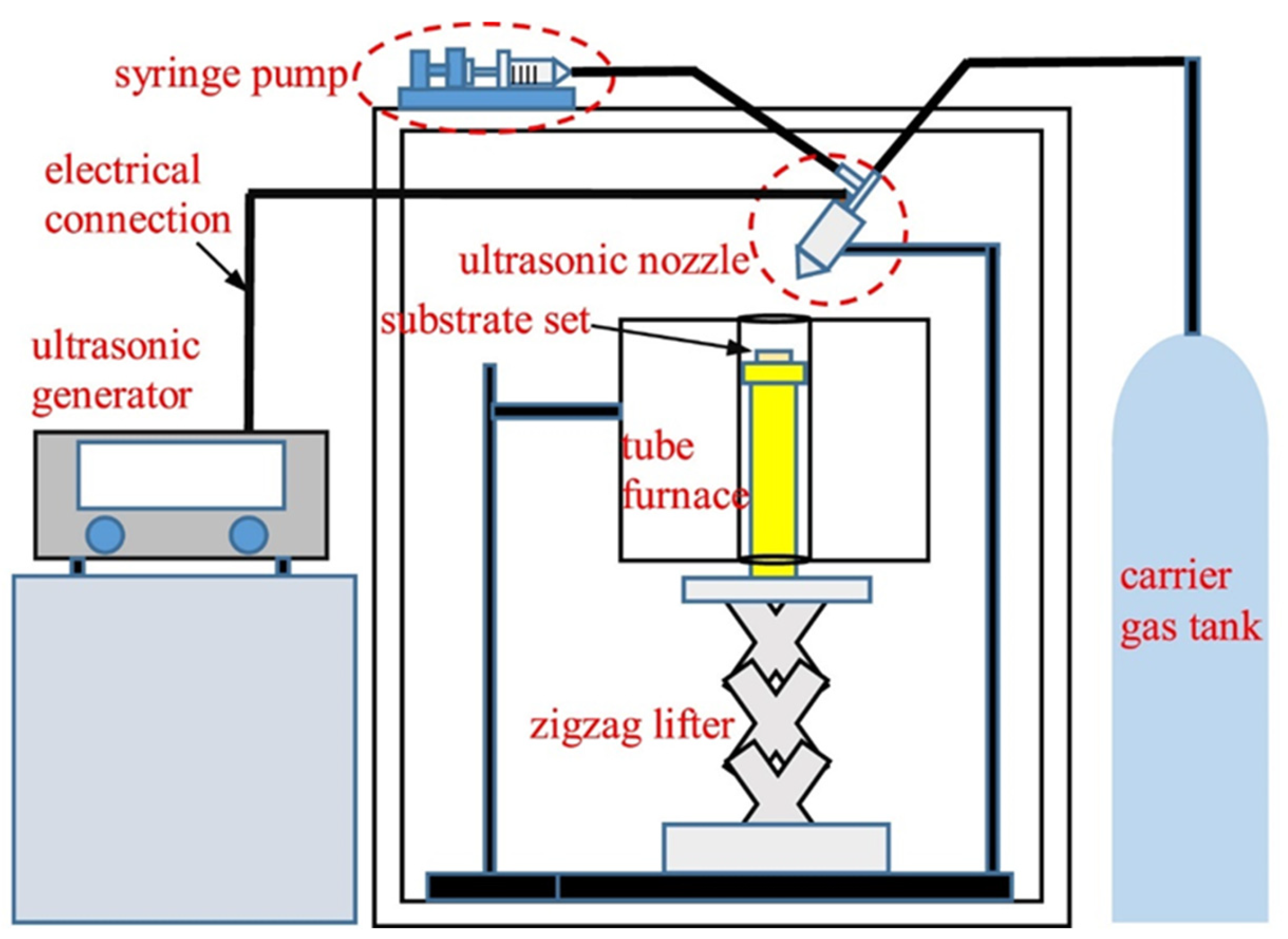 syringe pump

electrical connection

ultrasonic nozzle

substrate set

ultrasonic generator

tube furnace

carrier gas tank

zigzag lifter