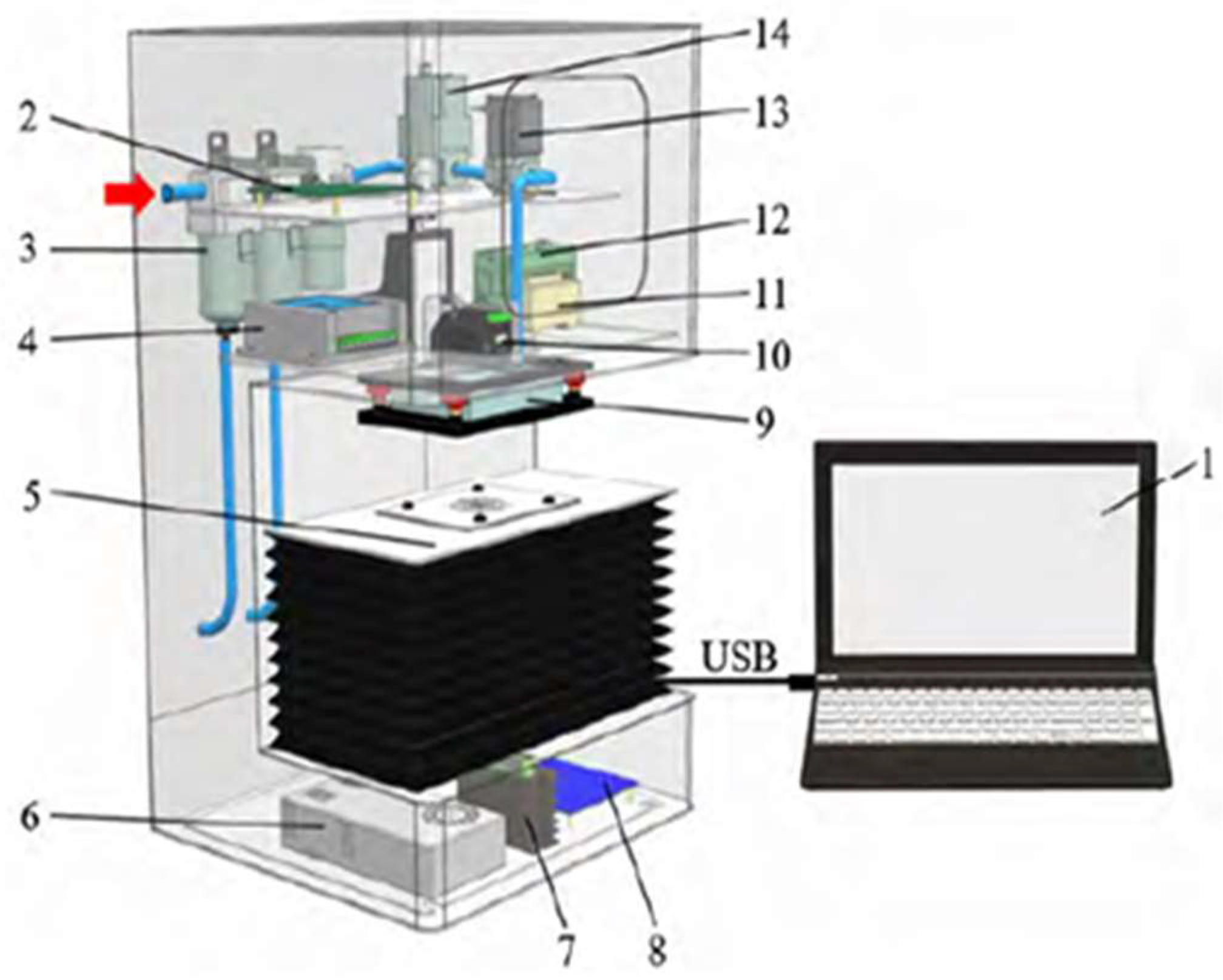 14
2
13
3
12
11
4
10
9
5
1
USB
6
7
8