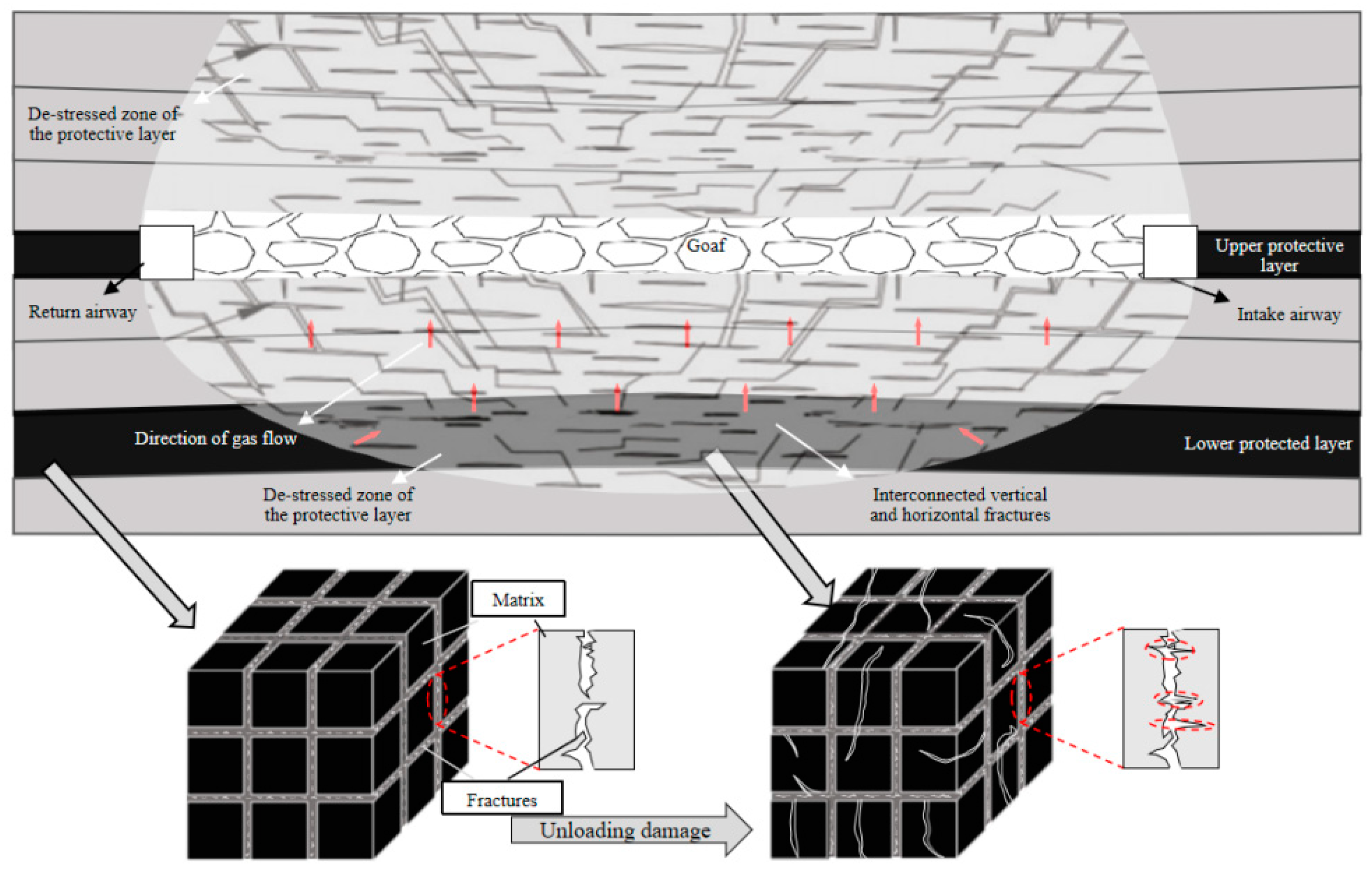 De-stressed zone of the protective layer

Goaf

Upper protective layer

Return airway

Intake airway

Direction of gas flow

Lower protected layer

De-stressed zone of the protective layer

Interconnected vertical and horizontal fractures

Matrix

Fractures

Unloading damage