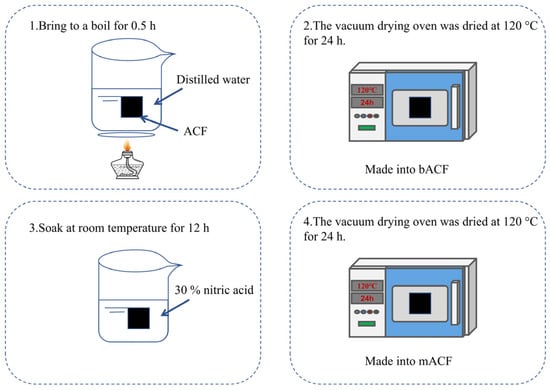 1.Bring to a boil for 0.5 h

Distilled water

ACF

2.The vacuum drying oven was dried at 120 °C for 24 h.

120°C

24h

Made into bACF

3.Soak at room temperature for 12 h

30 % nitric acid

4.The vacuum drying oven was dried at 120 °C for 24 h.

120°C

24h

Made into mACF