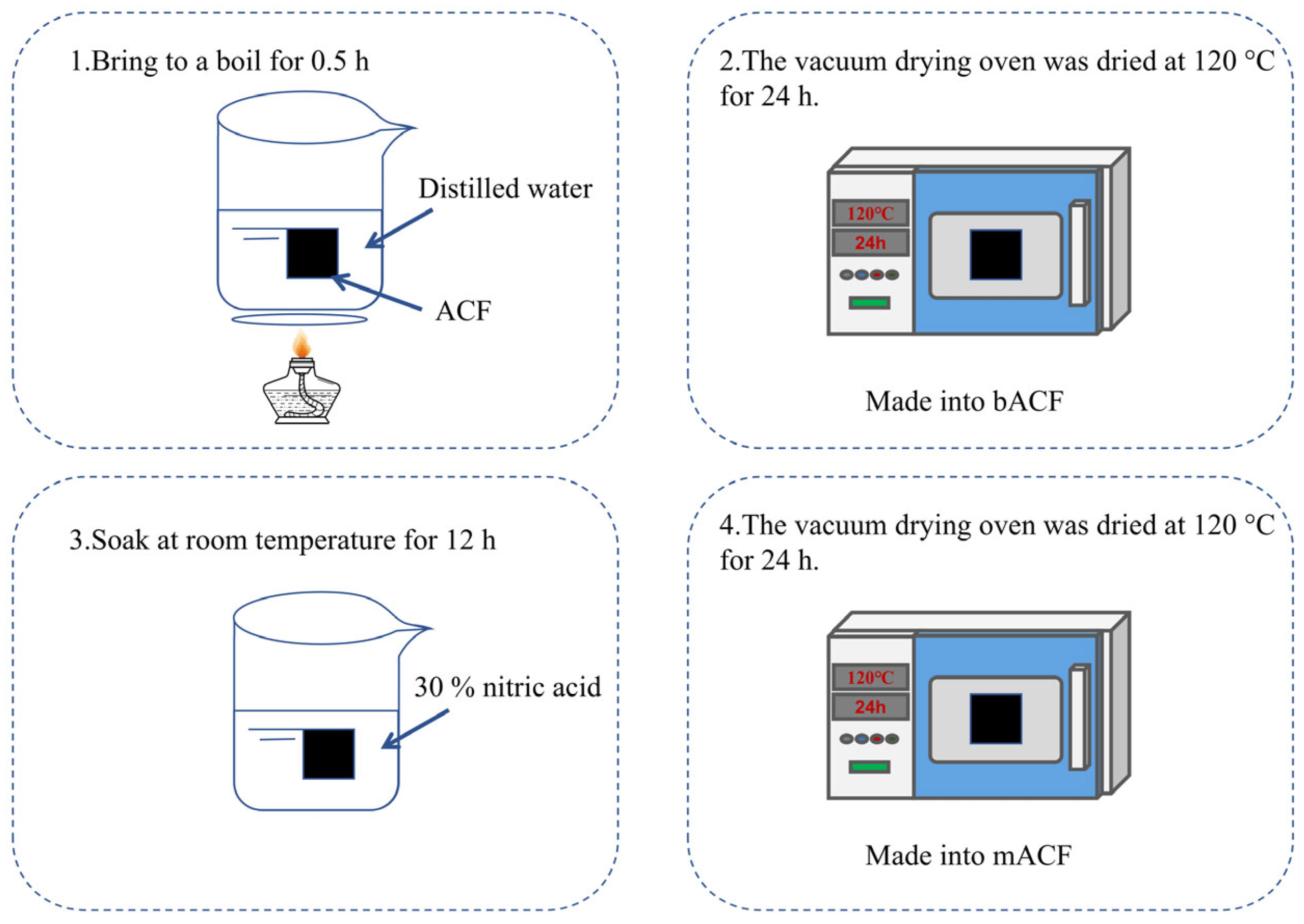 1.Bring to a boil for 0.5 h

Distilled water

ACF

2.The vacuum drying oven was dried at 120 °C for 24 h.

120°C

24h

Made into bACF

3.Soak at room temperature for 12 h

30 % nitric acid

4.The vacuum drying oven was dried at 120 °C for 24 h.

120°C

24h

Made into mACF