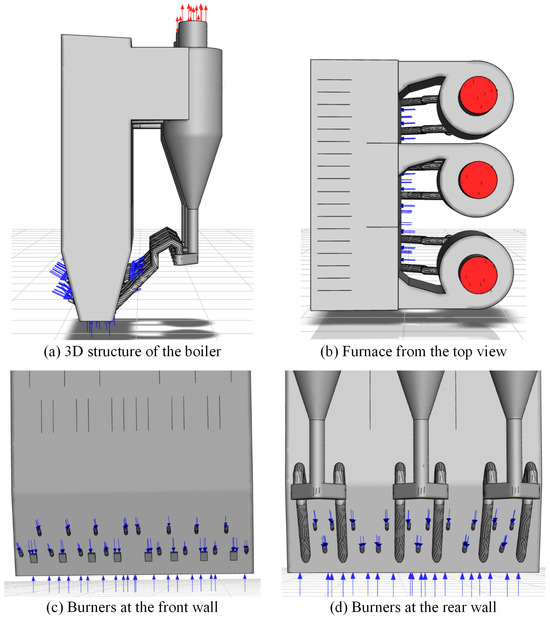 (a) 3D structure of the boiler

(b) Furnace from the top view

(c) Burners at the front wall

(d) Burners at the rear wall