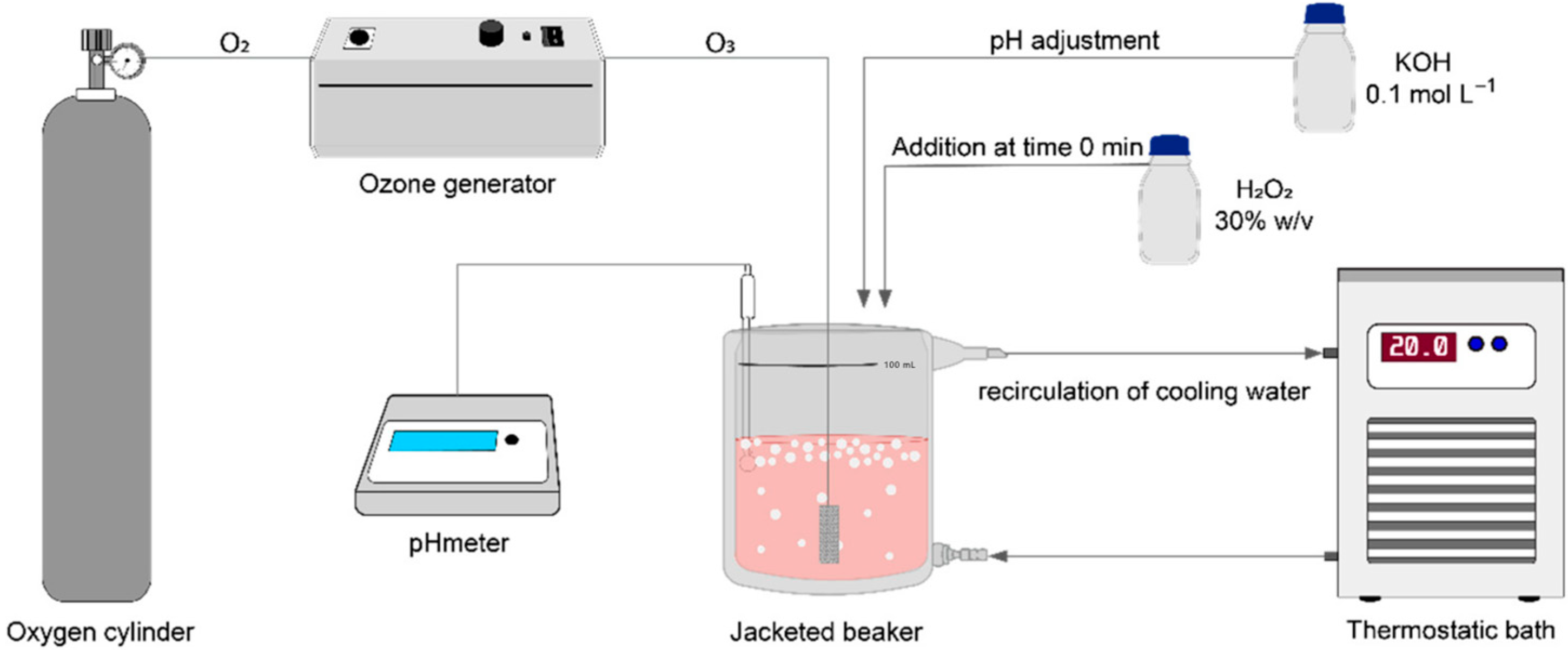 $O_2$

$O_3$

pH adjustment

KOH
0.1 mol $L^{-1}$

Addition at time 0 min

$H_2O_2$
30% w/v

Ozone generator

100 mL

20.0

recirculation of cooling water

pHmeter

Oxygen cylinder

Jacketed beaker

Thermostatic bath