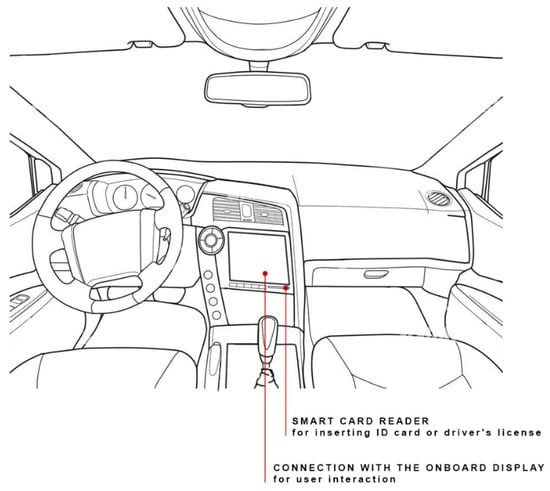 SMART CARD READER
for inserting ID card or driver's license

CONNECTION WITH THE ONBOARD DISPLAY
for user interaction