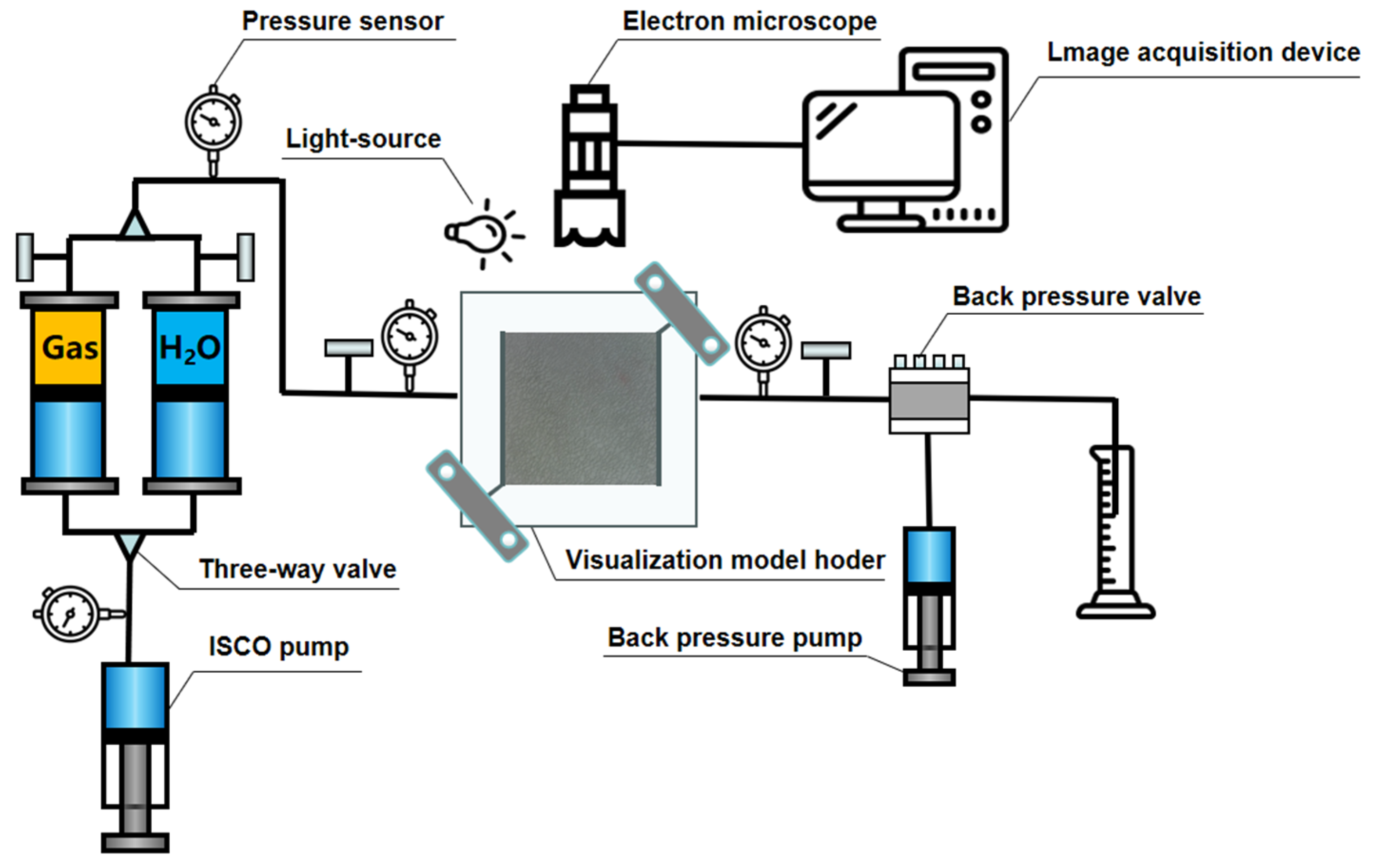 Pressure sensor

Electron microscope

Lmage acquisition device

Light-source

Gas

$H_2O$

Back pressure valve

Three-way valve

Visualization model hoder

ISCO pump

Back pressure pump