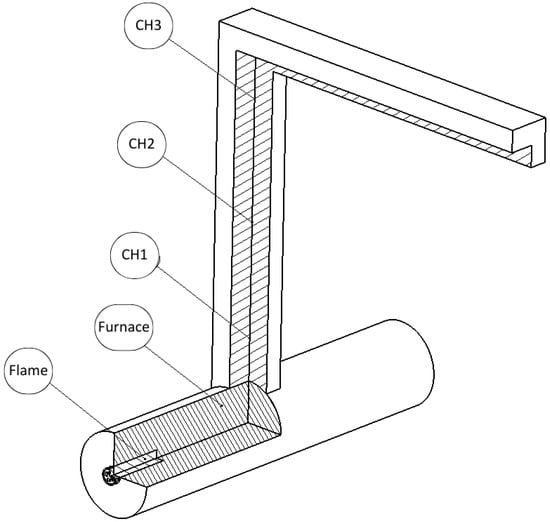 CH3

CH2

CH1

Furnace

Flame