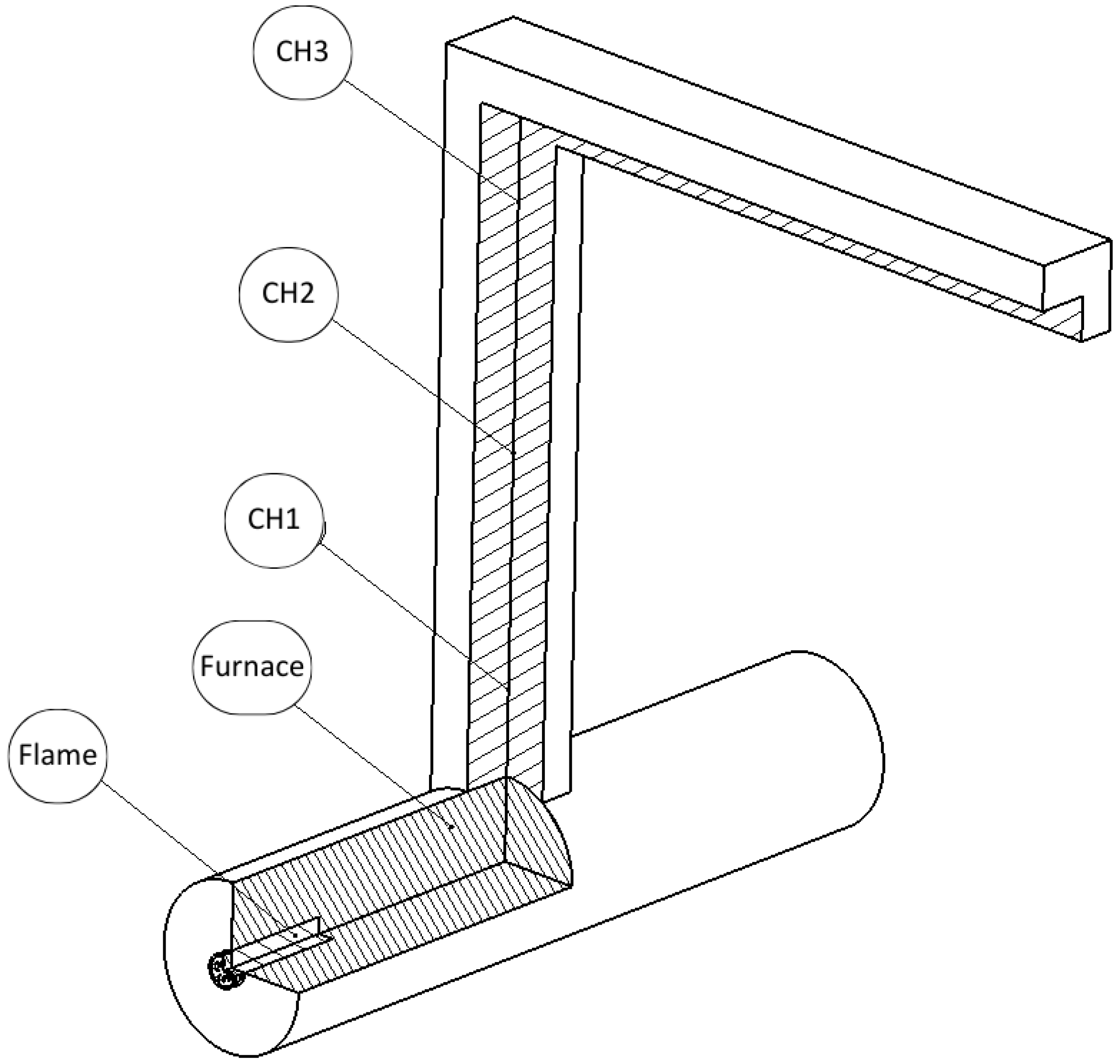 CH3
CH2
CH1
Furnace
Flame