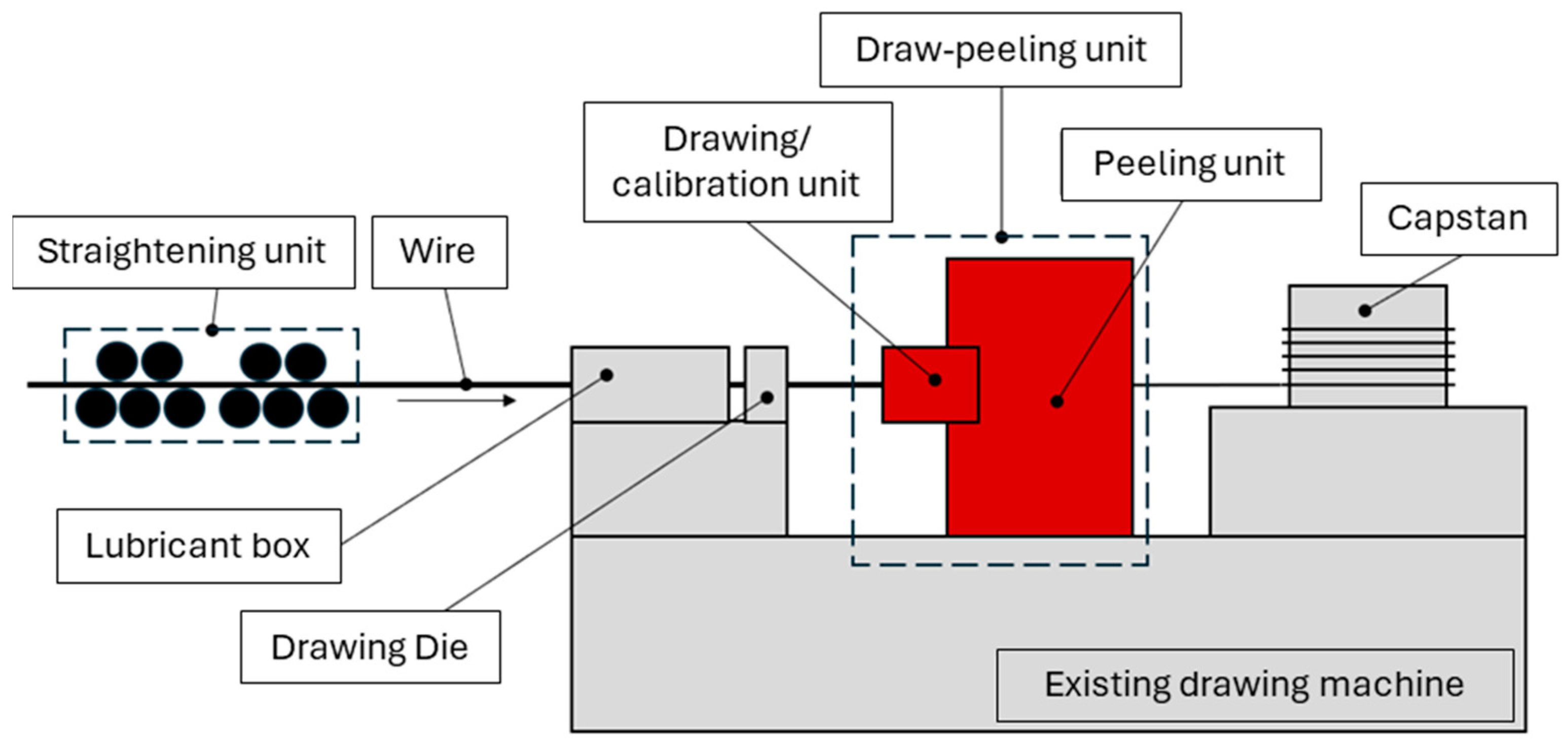 Draw-peeling unit

Drawing/
calibration unit

Peeling unit

Capstan

Straightening unit

Wire

Lubricant box

Drawing Die

Existing drawing machine