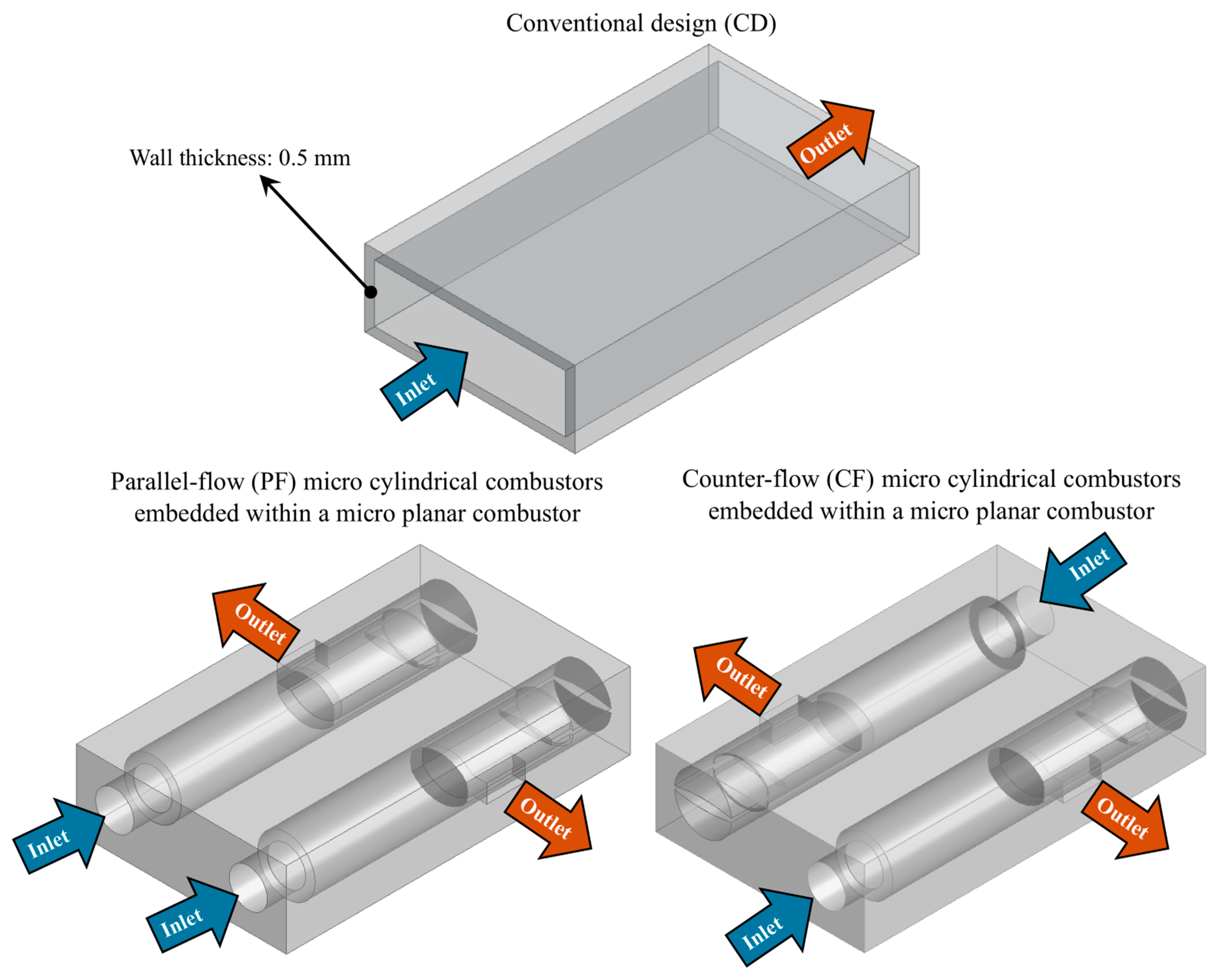 Conventional design (CD)

Wall thickness: 0.5 mm

Outlet

Inlet

Parallel-flow (PF) micro cylindrical combustors embedded within a micro planar combustor

Outlet

Inlet

Inlet

Outlet

Counter-flow (CF) micro cylindrical combustors embedded within a micro planar combustor

Inlet

Outlet

Outlet

Inlet