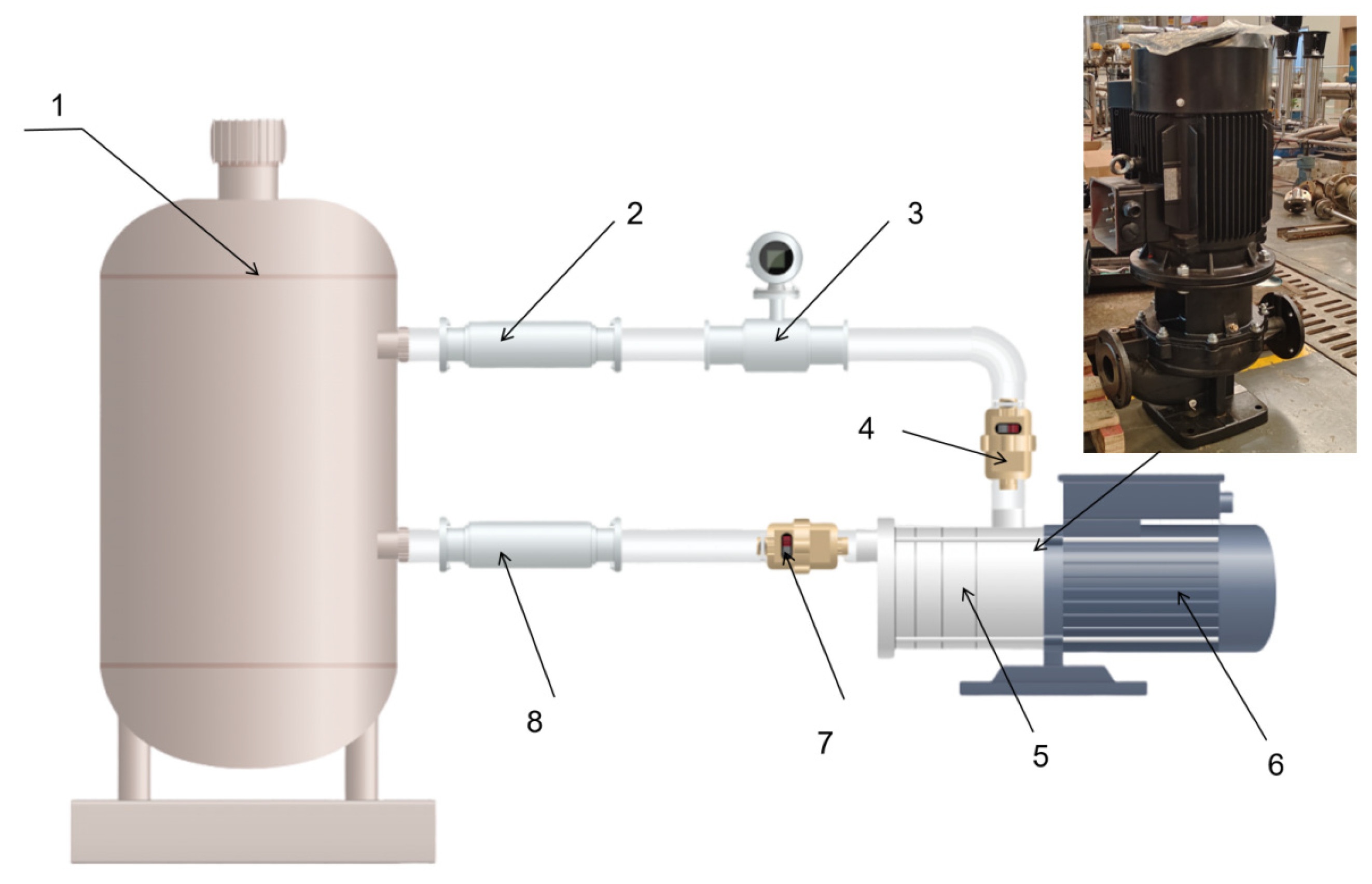 1
2
3
4
8
7
5
6