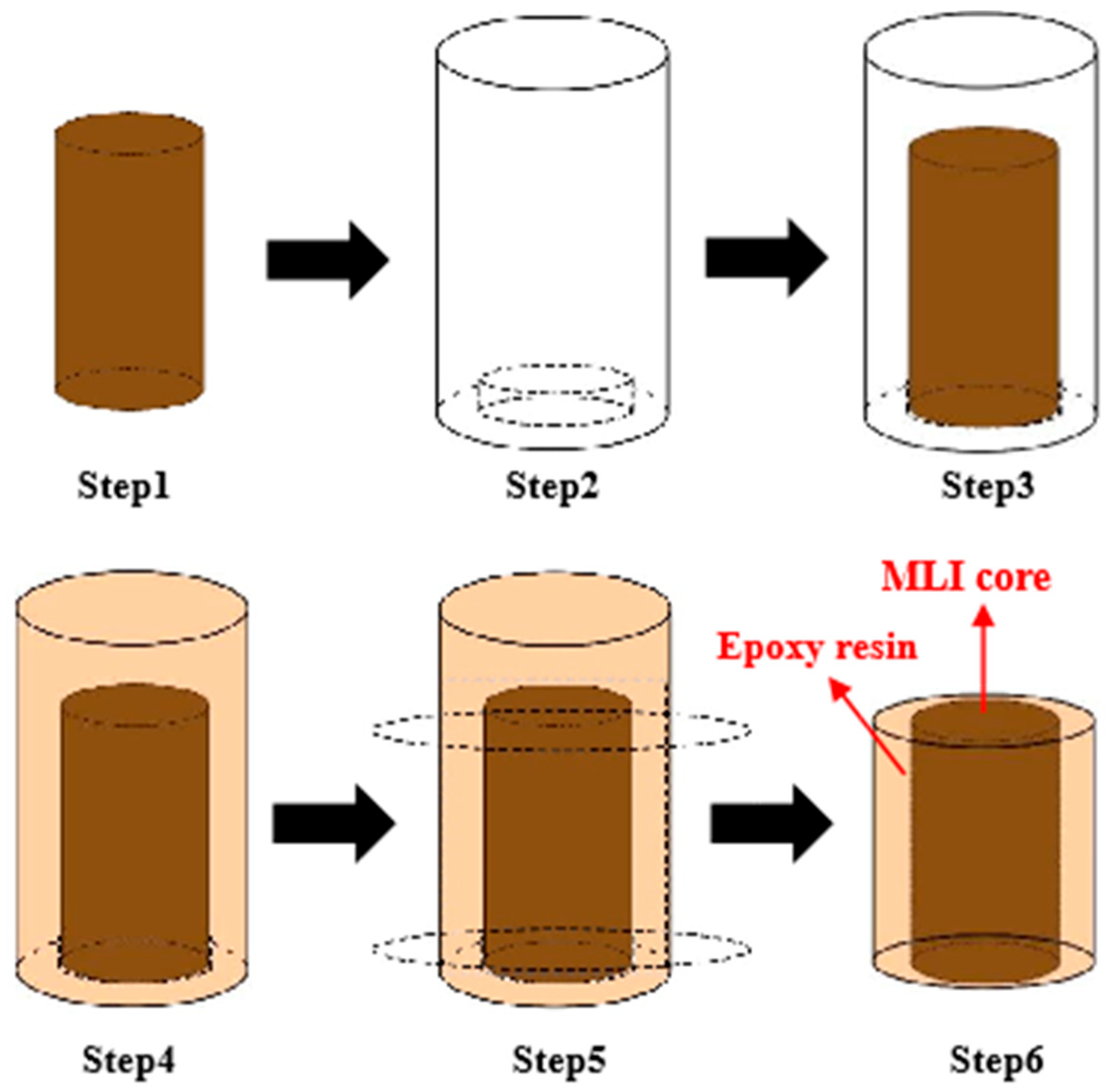 Step1

Step2

Step3

MLI core

Epoxy resin

Step4

Step5

Step6