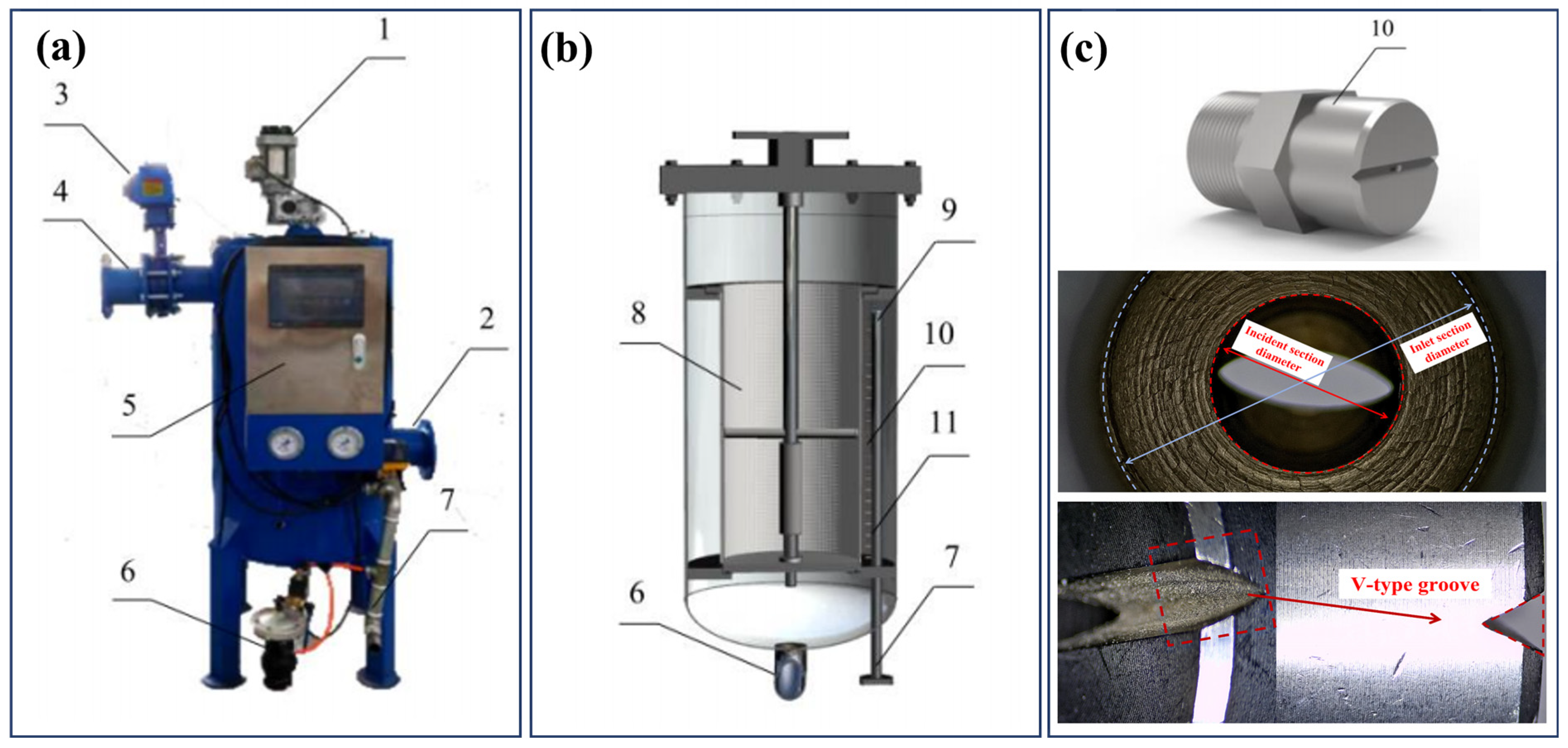 (a)

1

3

4

2

5

7

6

(b)

9

8

10

11

7

6

(c)

10

Incident section diameter

Inlet section diameter

V-type groove