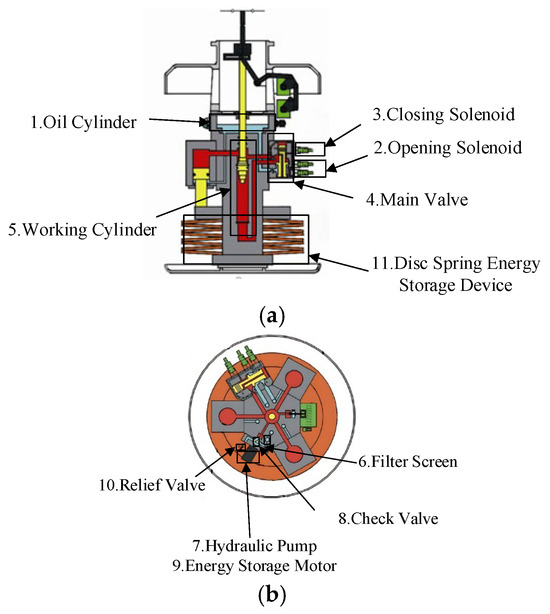 1.Oil Cylinder

3.Closing Solenoid

2.Opening Solenoid

4.Main Valve

5.Working Cylinder

11.Disc Spring Energy Storage Device

(a)

6.Filter Screen

10.Relief Valve

8.Check Valve

7.Hydraulic Pump
9.Energy Storage Motor

(b)