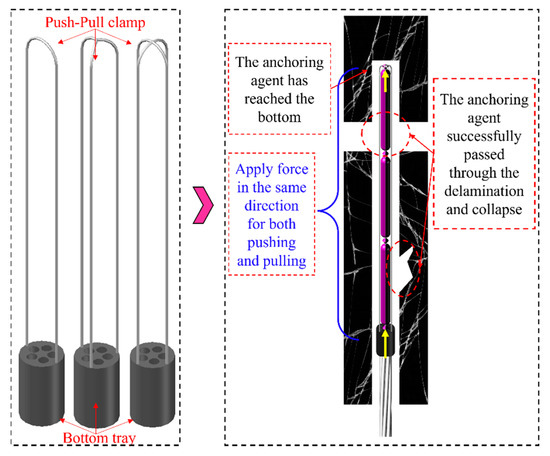 Push-Pull clamp

Bottom tray

The anchoring agent has reached the bottom

Apply force in the same direction for both pushing and pulling

The anchoring agent successfully passed through the delamination and collapse