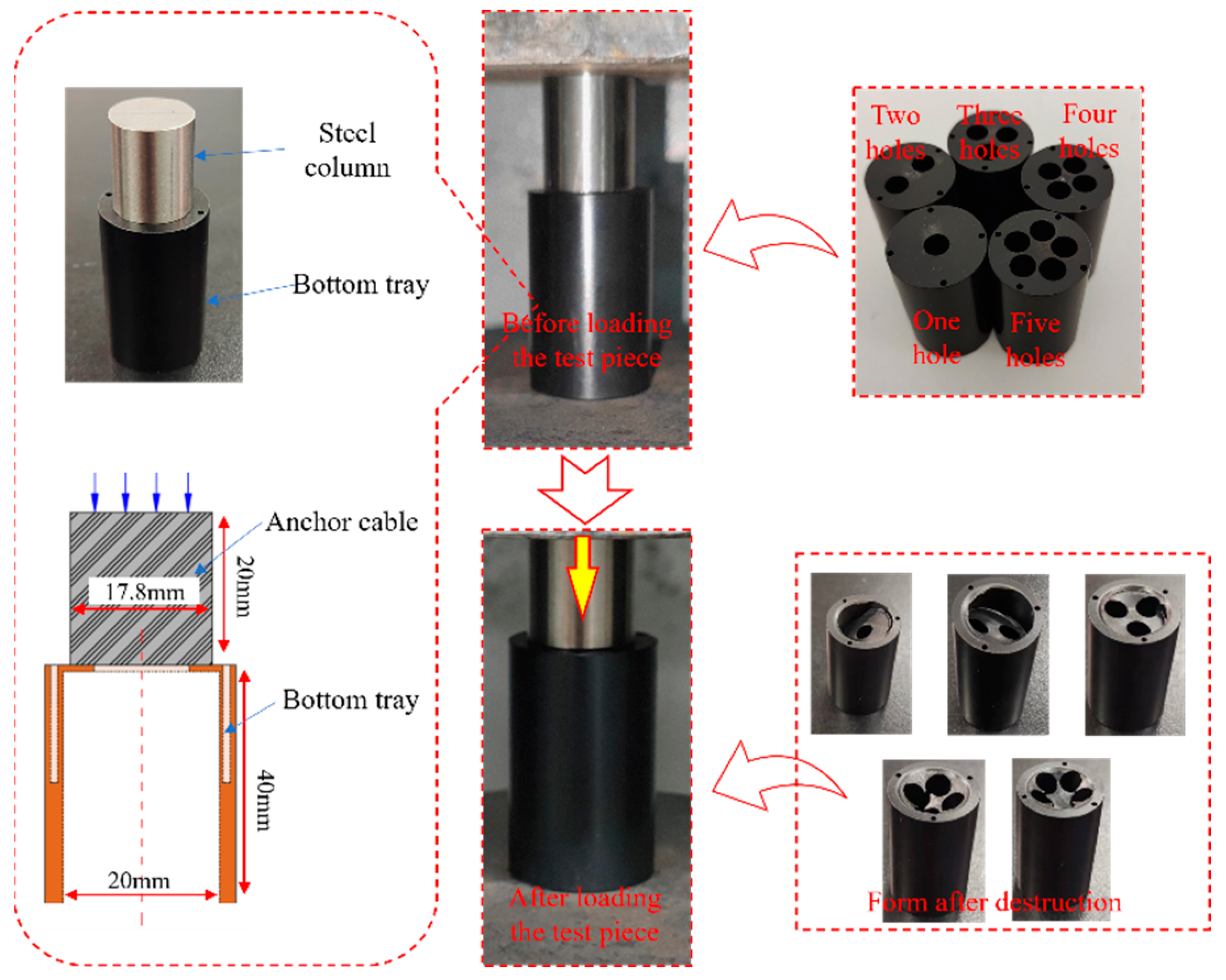 Steel column

Bottom tray

Anchor cable

17.8mm

20mm

Bottom tray

40mm

20mm

Before loading the test piece

After loading the test piece

Two holes

Three holes

Four holes

One hole

Five holes

Form after destruction