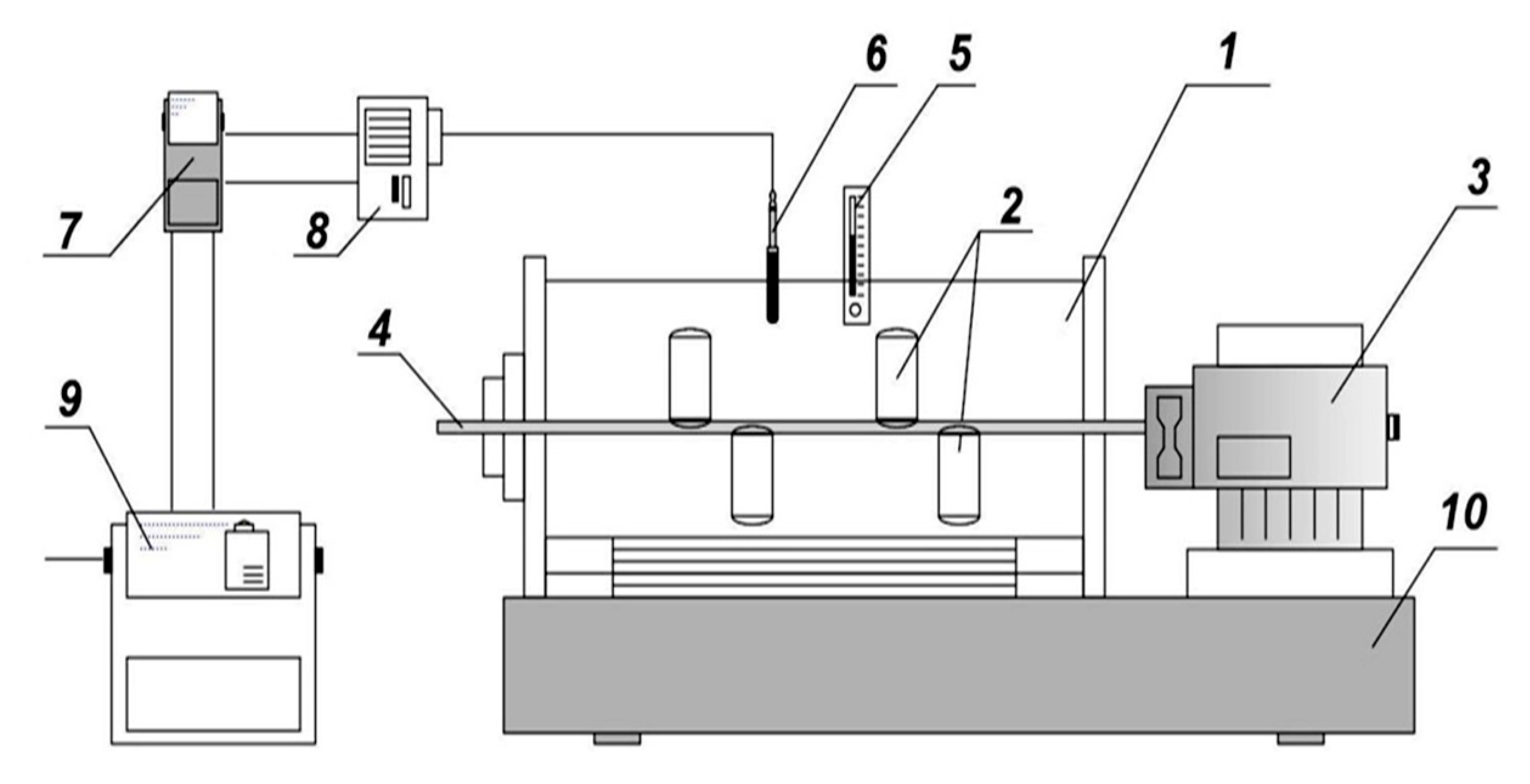 6
5
1
7
8
2
3
4
9
10