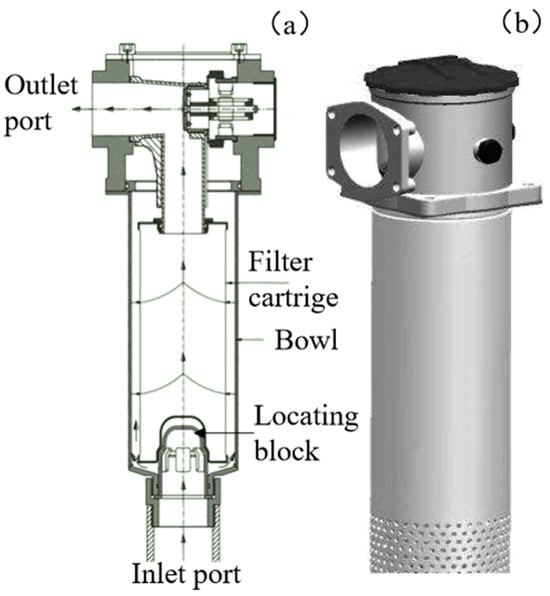 (a)

(b)

Outlet port

Filter cartrige

Bowl

Locating block

Inlet port