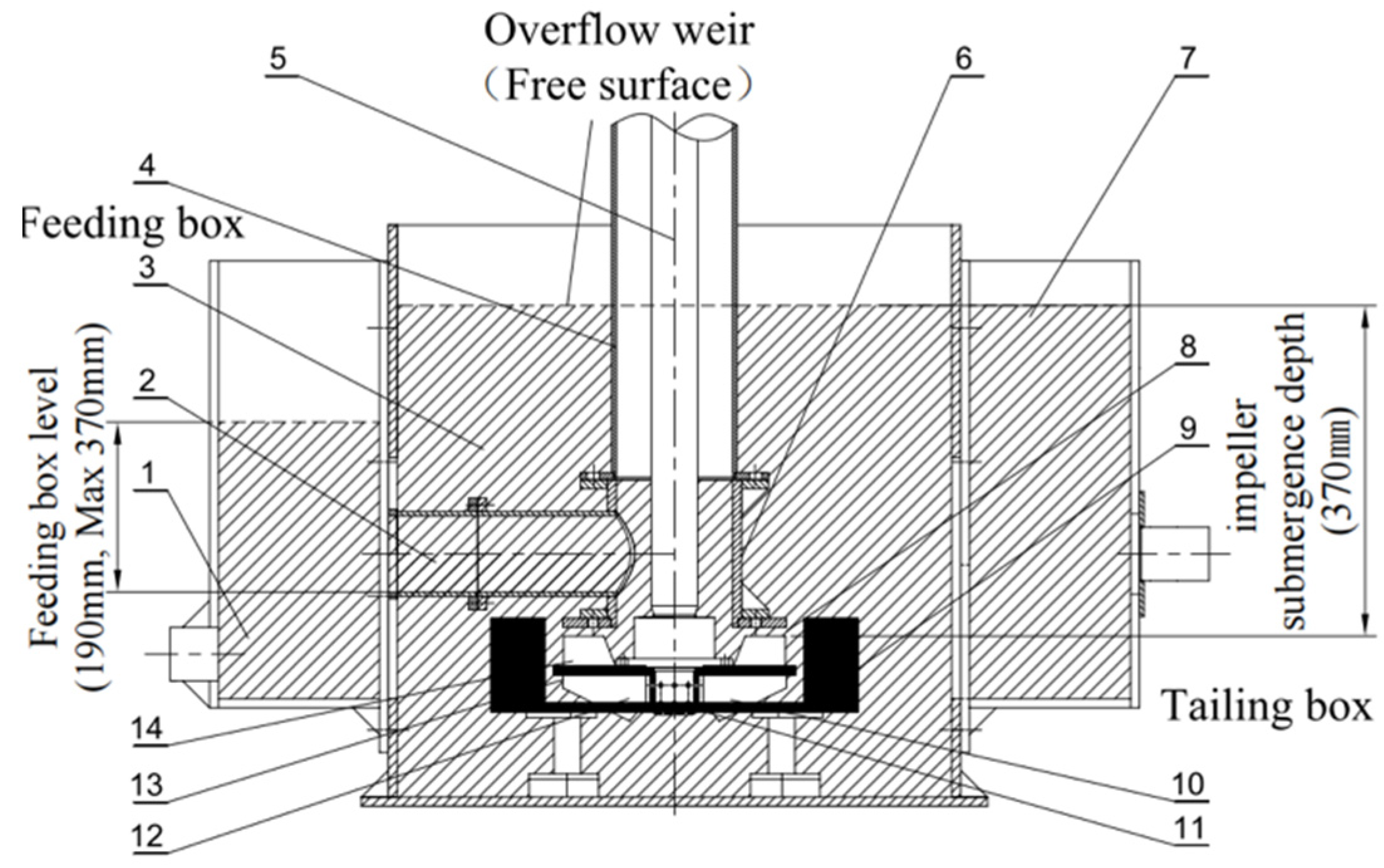 Overflow weir
（Free surface）
5
6
7
4
Feeding box
3
2
1
Feeding box level (190mm, Max 370mm)
8
9
impeller submergence depth (370㎜)
Tailing box
14
13
12
10
11