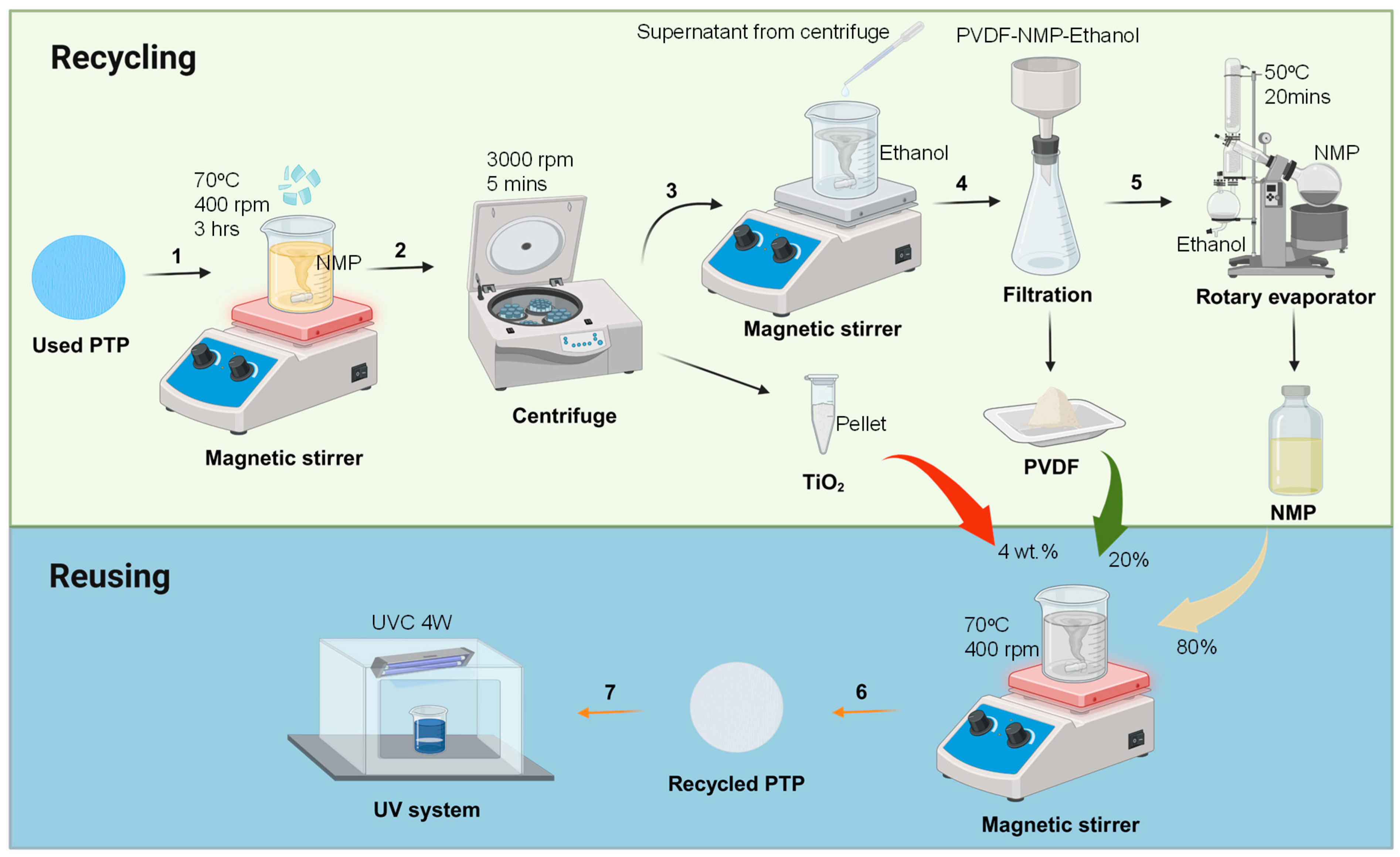 Recycling

Used PTP

1

70ºC
400 rpm
3 hrs

NMP

Magnetic stirrer

2

3000 rpm
5 mins

Centrifuge

3

Supernatant from centrifuge

Ethanol

Magnetic stirrer

Pellet

$TiO_2$

4

PVDF-NMP-Ethanol

Filtration

PVDF

5

50ºC
20mins

NMP

Ethanol

Rotary evaporator

NMP

Reusing

4 wt.%

20%

80%

70ºC
400 rpm

Magnetic stirrer

6

Recycled PTP

7

UVC 4W

UV system