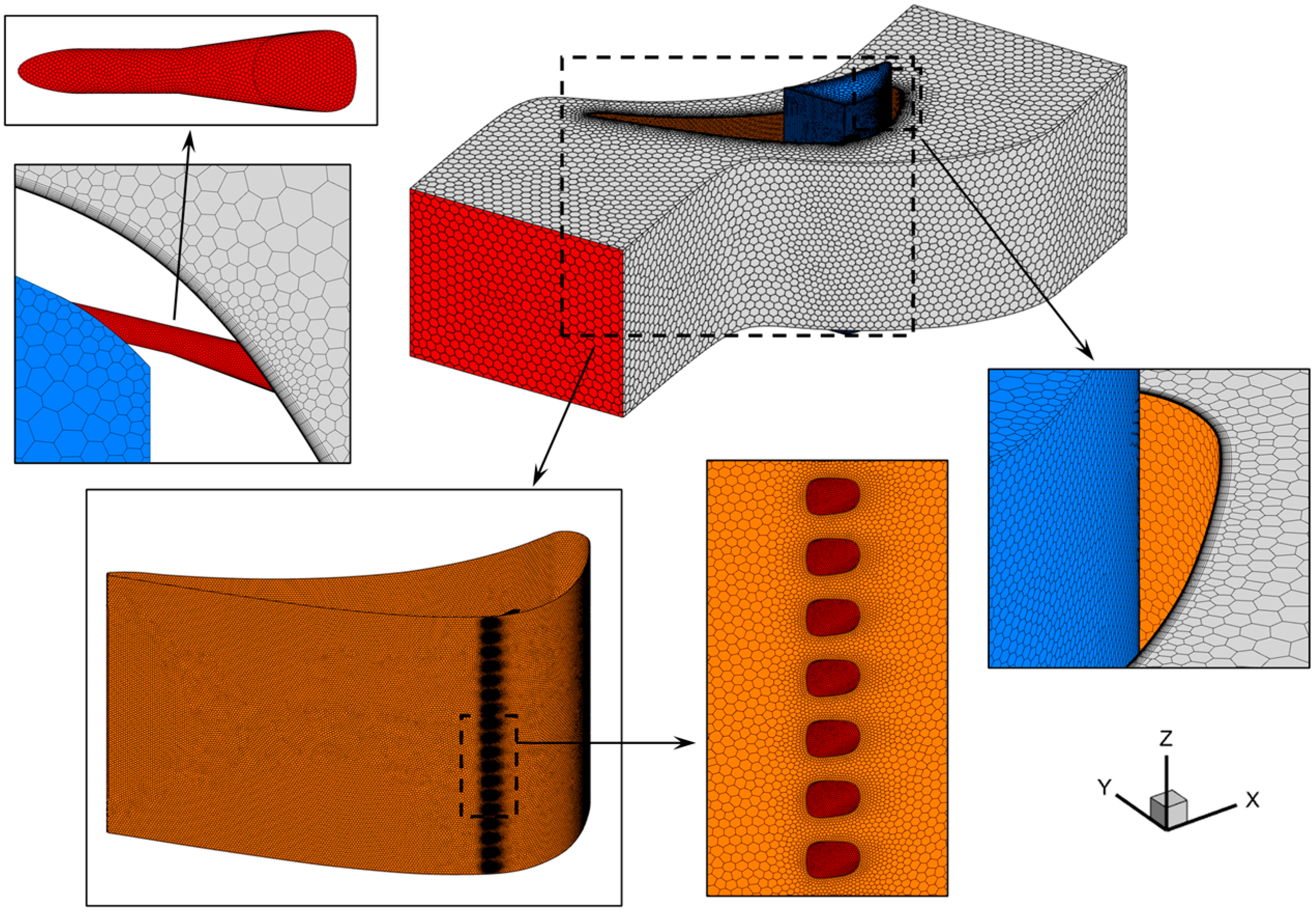 Z
Y
X