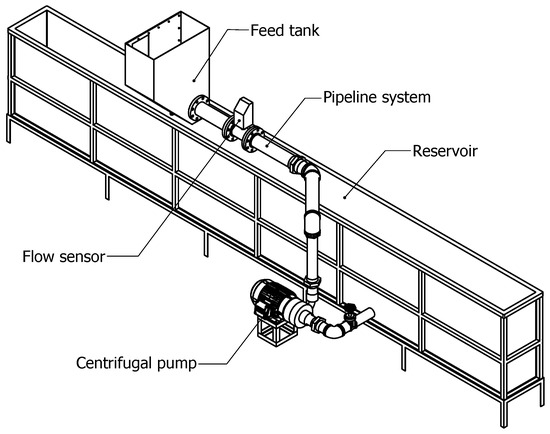 Feed tank

Pipeline system

Reservoir

Flow sensor

Centrifugal pump