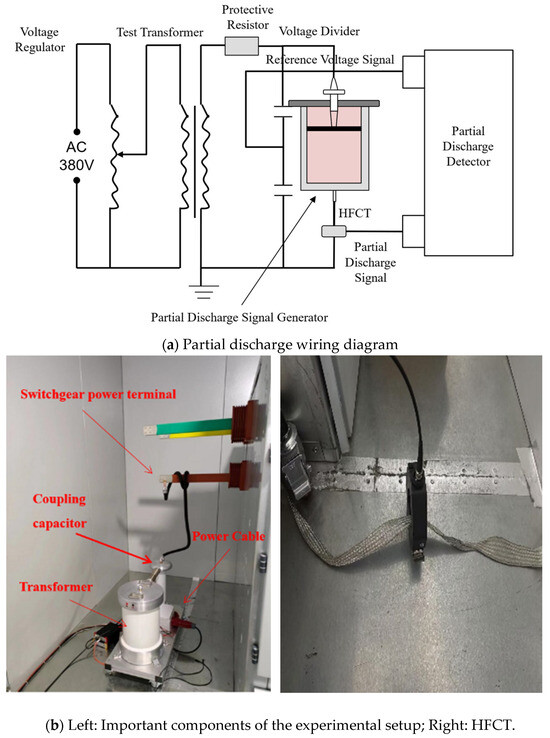 Voltage Regulator

Test Transformer

Protective Resistor

Voltage Divider

Reference Voltage Signal

AC 380V

Partial Discharge Detector

HFCT

Partial Discharge Signal

Partial Discharge Signal Generator

(a) Partial discharge wiring diagram

Switchgear power terminal

Coupling capacitor

Power Cable

Transformer

(b) Left: Important components of the experimental setup; Right: HFCT.