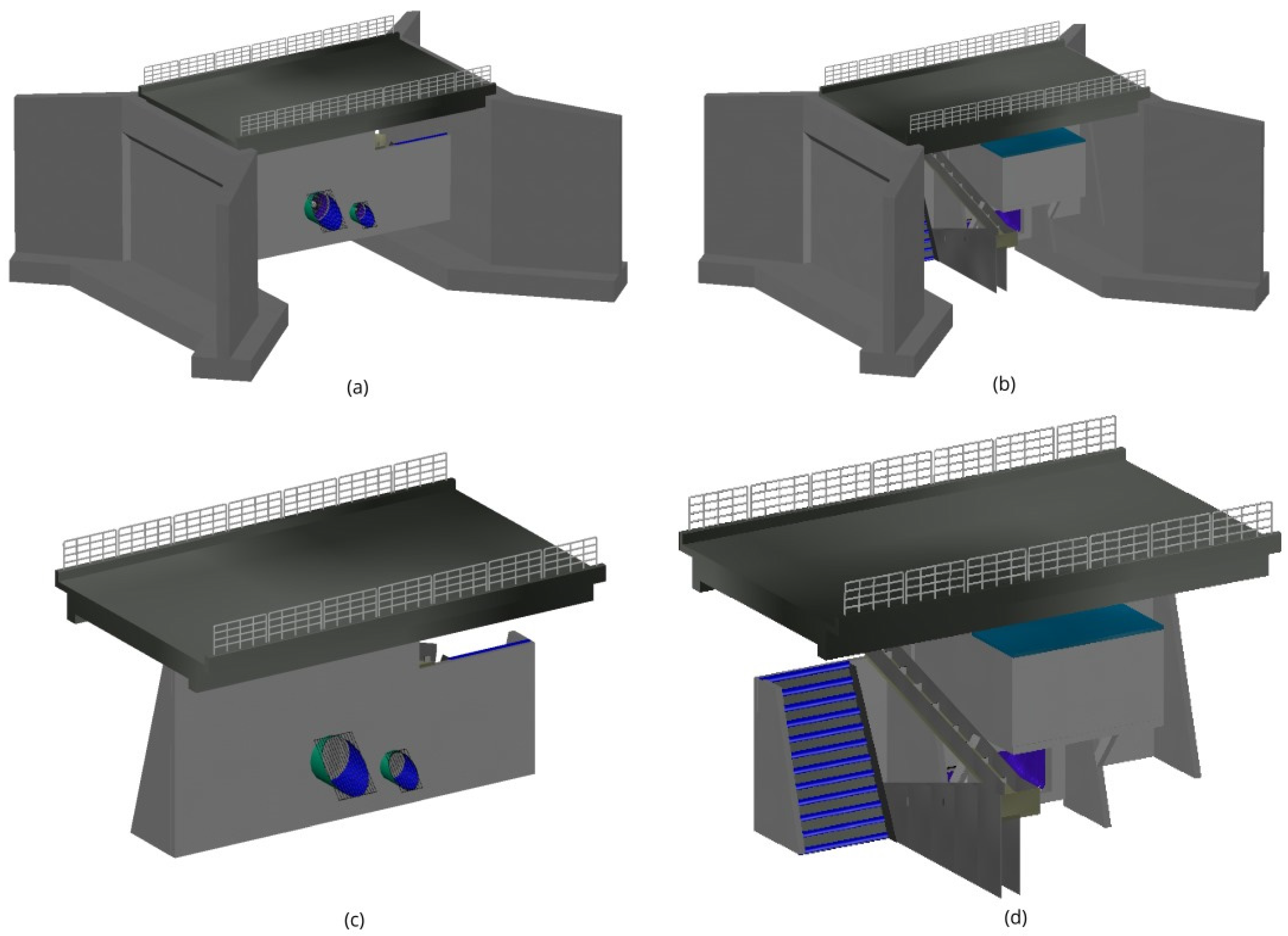 (a)

(b)

(c)

(d)