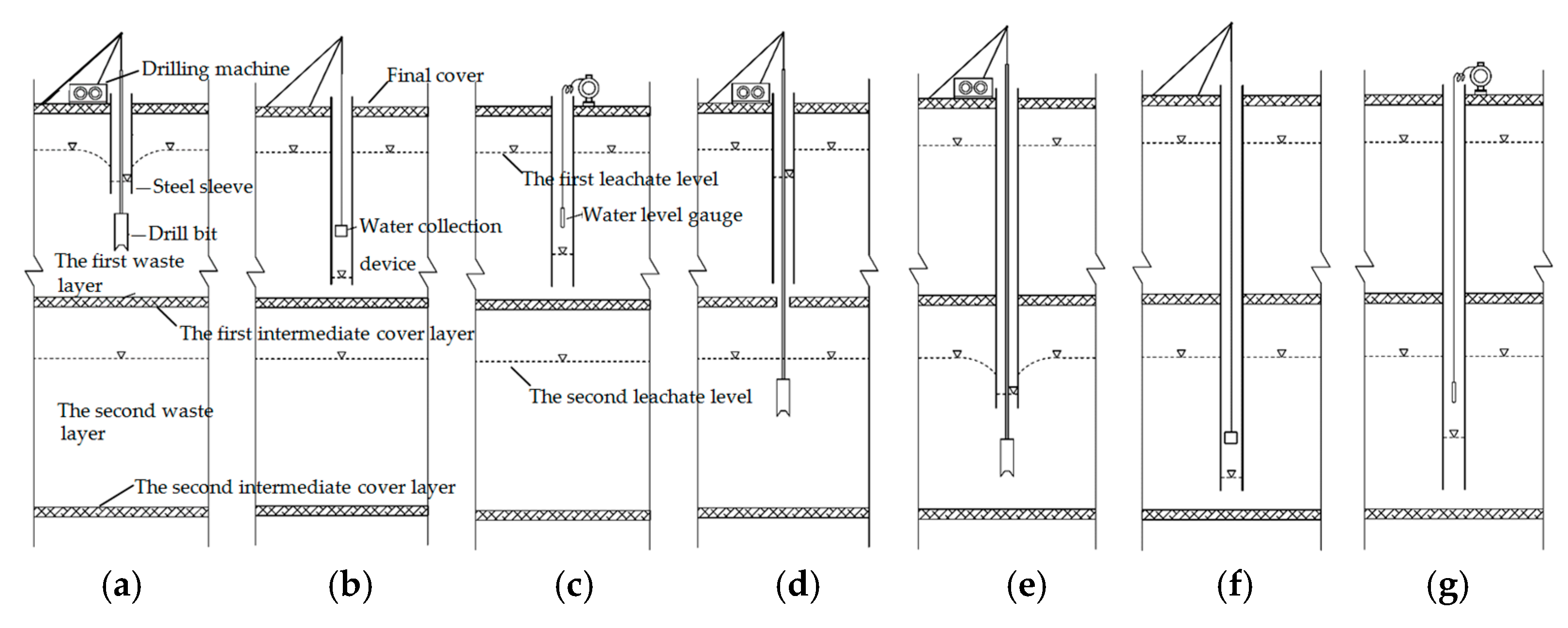 Drilling machine

Final cover

Steel sleeve

Drill bit

The first waste layer

Water collection device

The first leachate level

Water level gauge

The first intermediate cover layer

The second leachate level

The second waste layer

The second intermediate cover layer

(a)

(b)

(c)

(d)

(e)

(f)

(g)