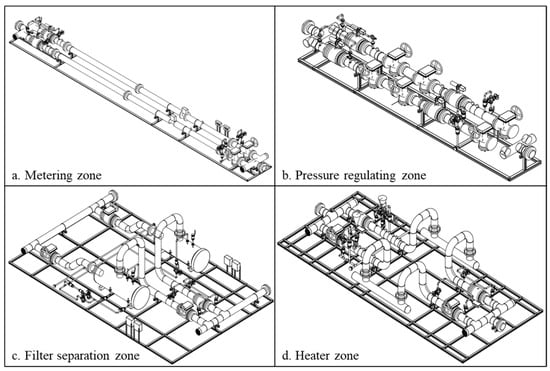 a. Metering zone

b. Pressure regulating zone

c. Filter separation zone

d. Heater zone