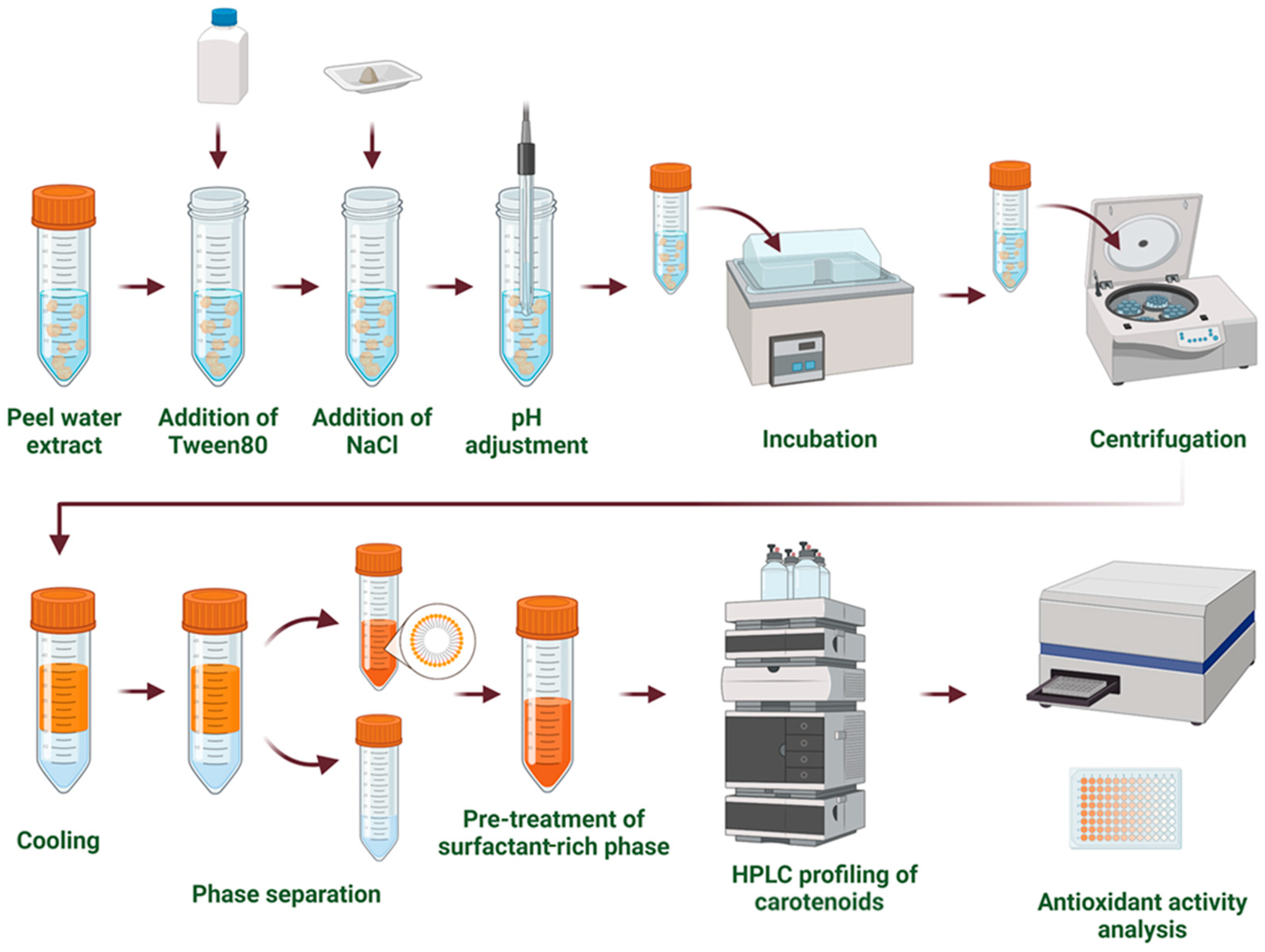 Peel water extract

Addition of Tween80

Addition of NaCl

pH adjustment

Incubation

Centrifugation

Cooling

Phase separation

Pre-treatment of surfactant-rich phase

HPLC profiling of carotenoids

Antioxidant activity analysis