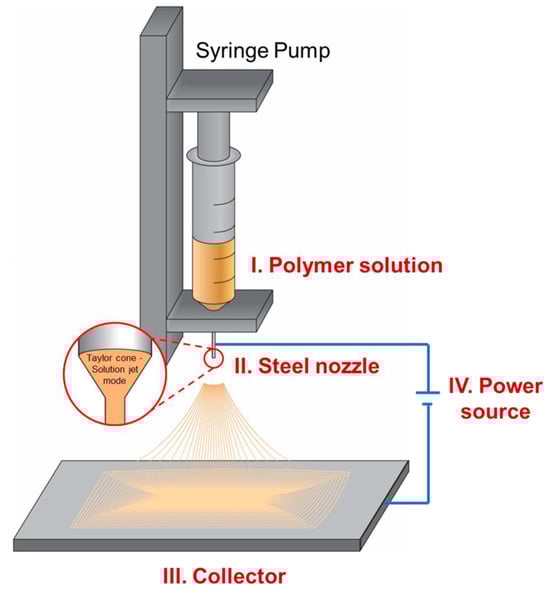 Syringe Pump

I. Polymer solution

Taylor cone - Solution jet mode

II. Steel nozzle

IV. Power source

III. Collector