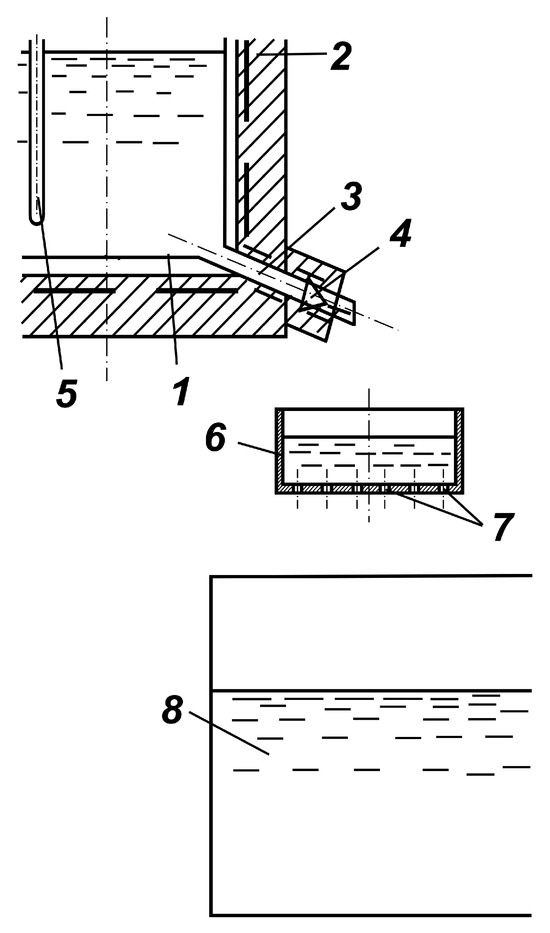 2
3
4
5
1
6
7
8