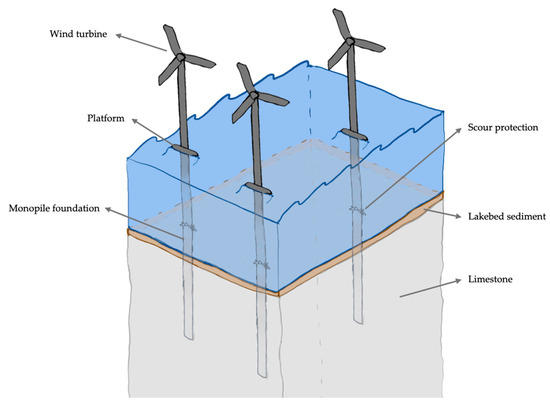 Wind turbine

Platform

Scour protection

Monopile foundation

Lakebed sediment

Limestone