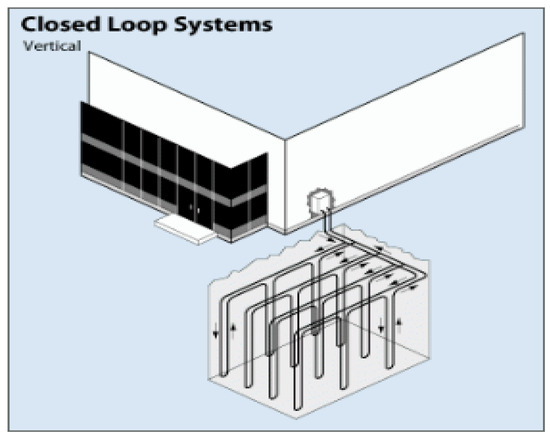 Closed Loop Systems
Vertical