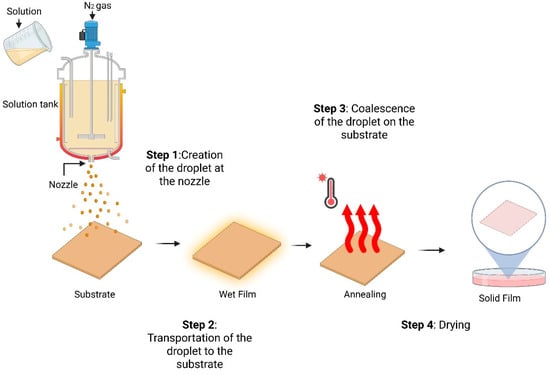 Solution

$N_2$ gas

Solution tank

Nozzle

Step 1:Creation of the droplet at the nozzle

Step 3: Coalescence of the droplet on the substrate

Substrate

Wet Film

Annealing

Solid Film

Step 2: Transportation of the droplet to the substrate

Step 4: Drying